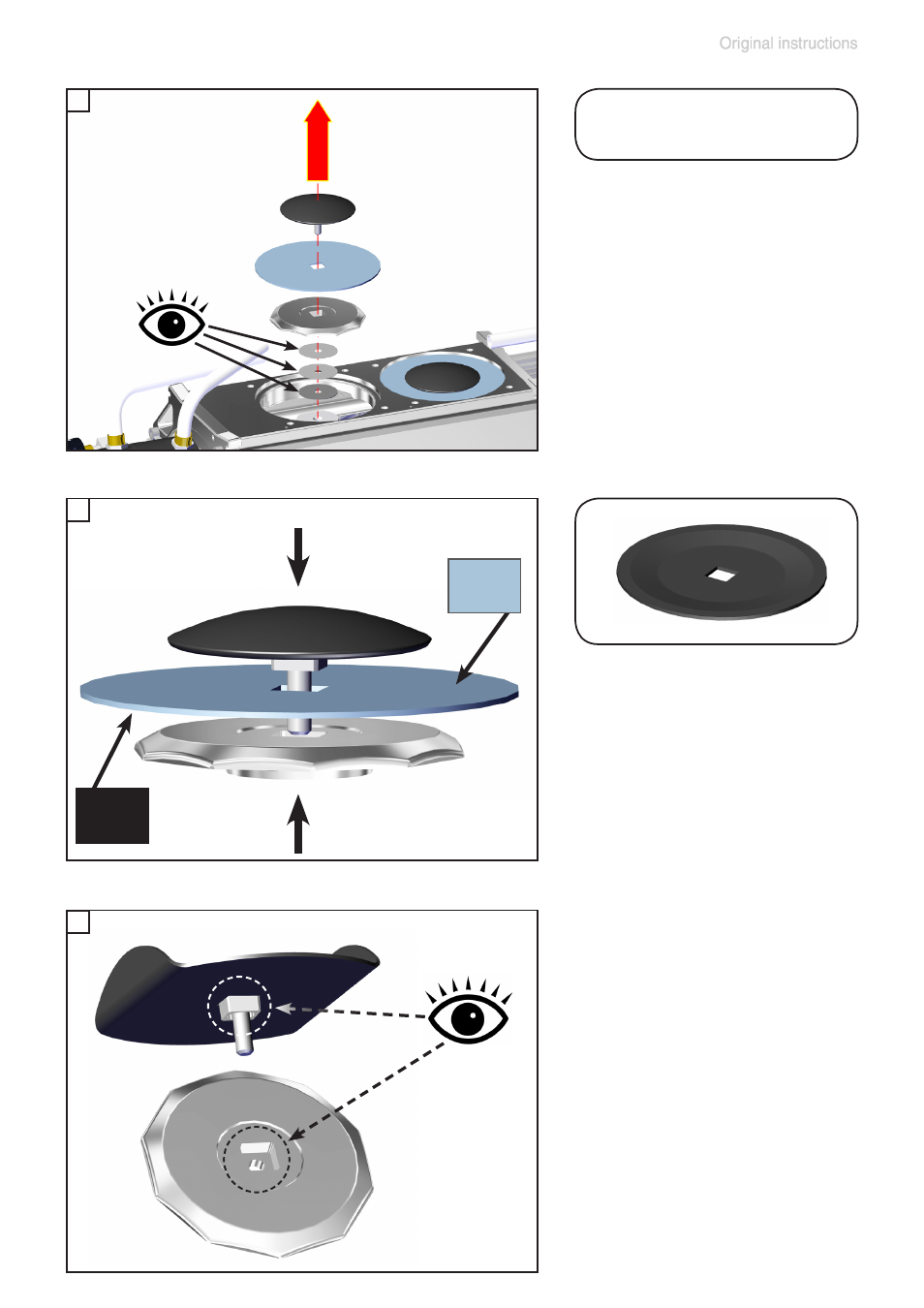 Original instructions