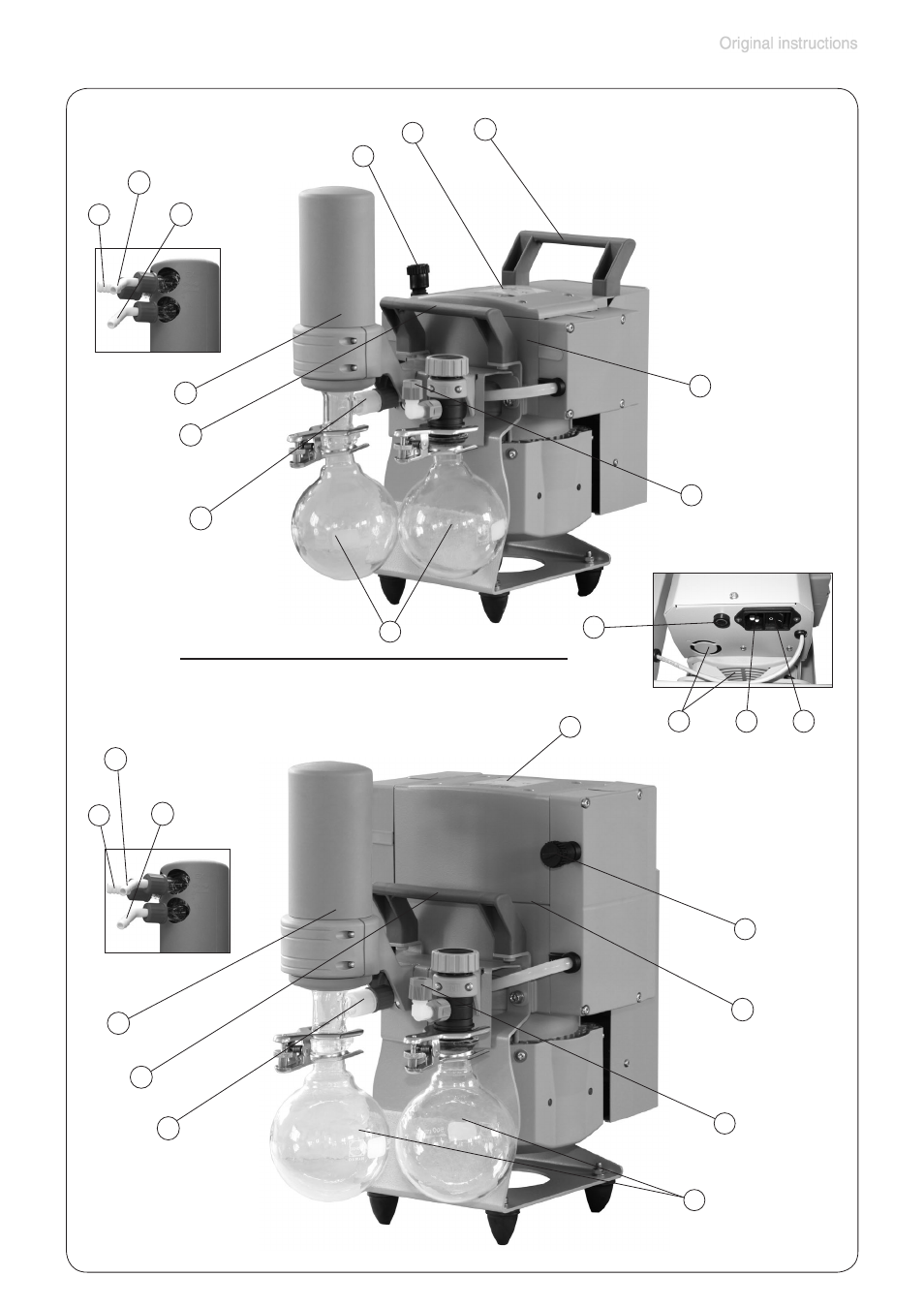 Original instructions