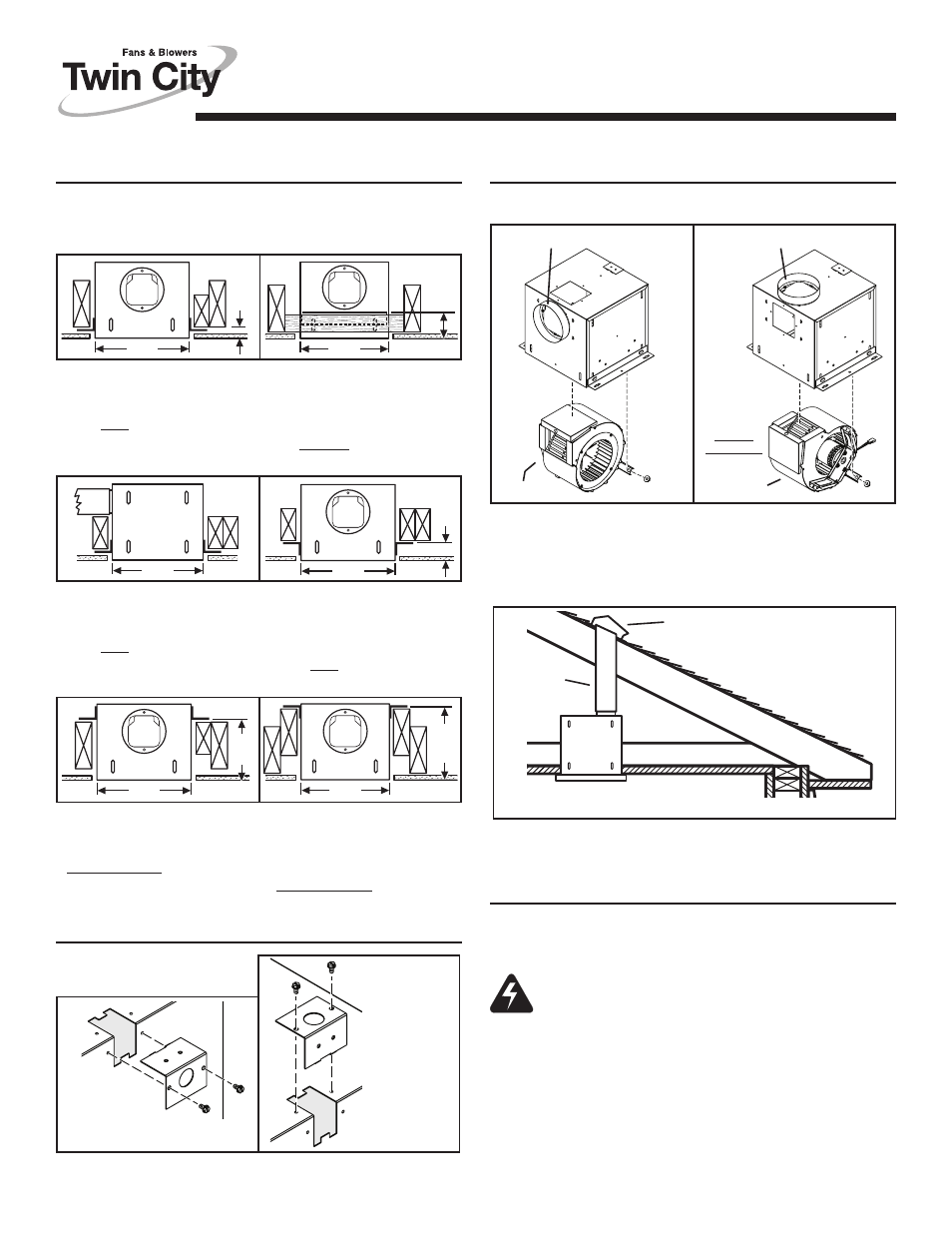 Fans & Blowers
Twin City