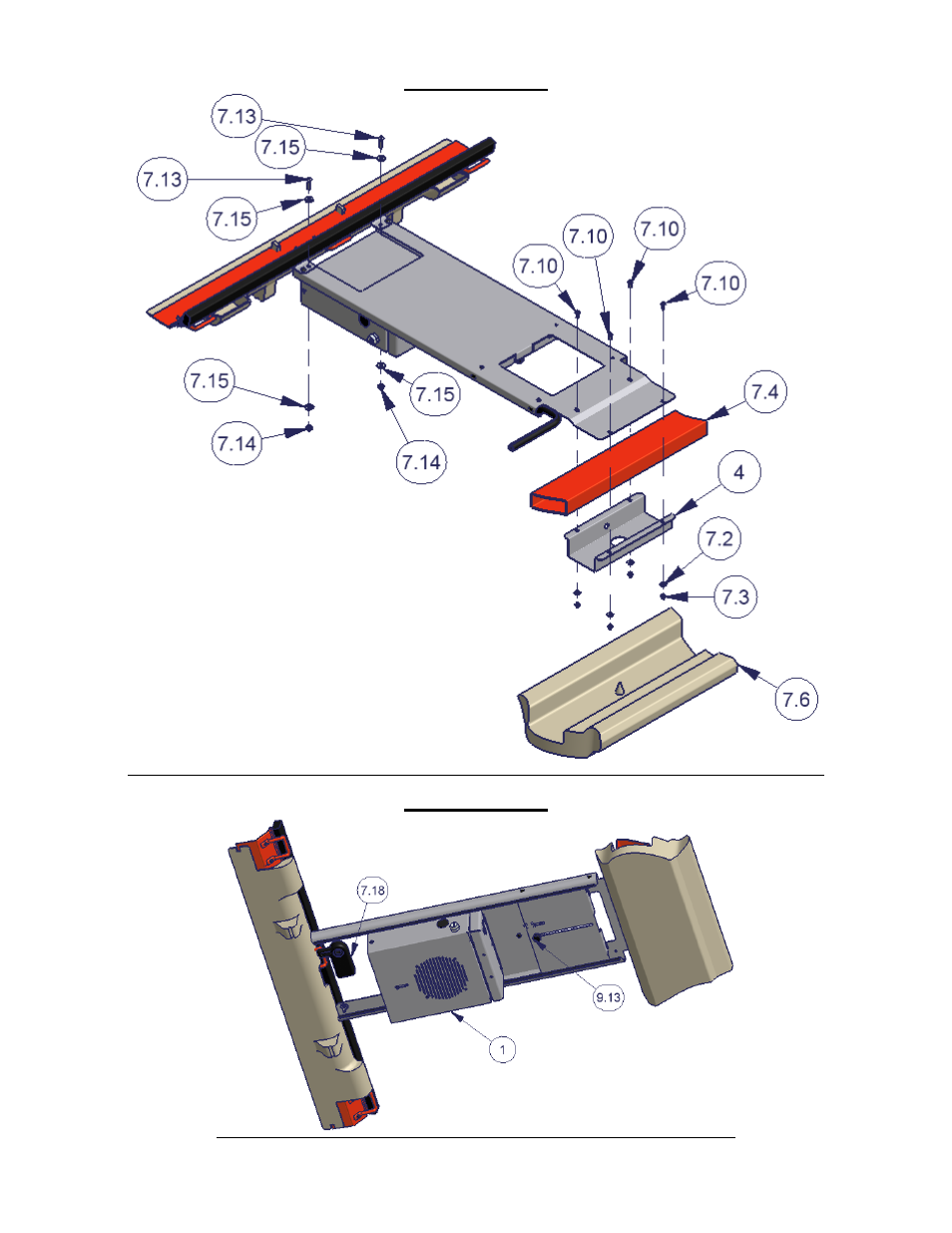 7.13
7.15
7.13
7.15
7.10
7.10
7.10
7.10
7.15
7.15
7.14
7.14
7.4
4
7.2
7.3
7.6

7.18
9.13
1