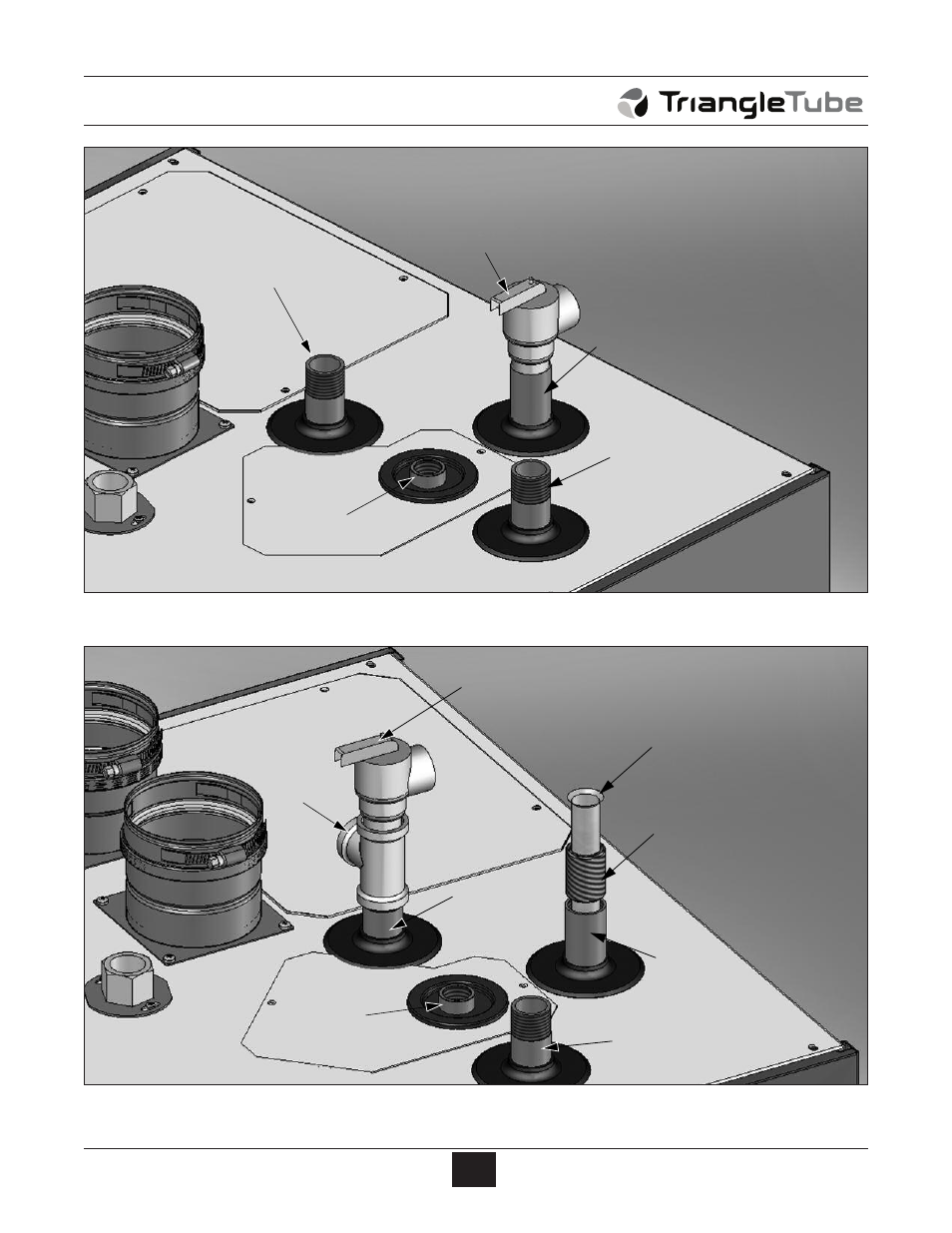 TriangleTube