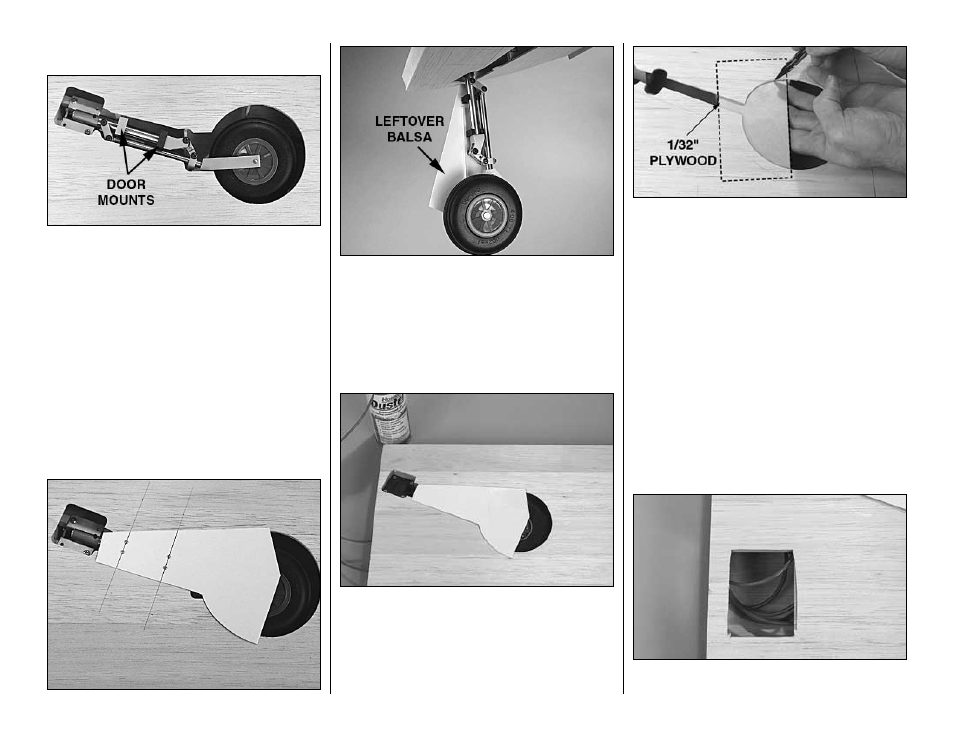 DOOR MOUNTS

LEFTOVER BALSA

1/32" PLYWOOD