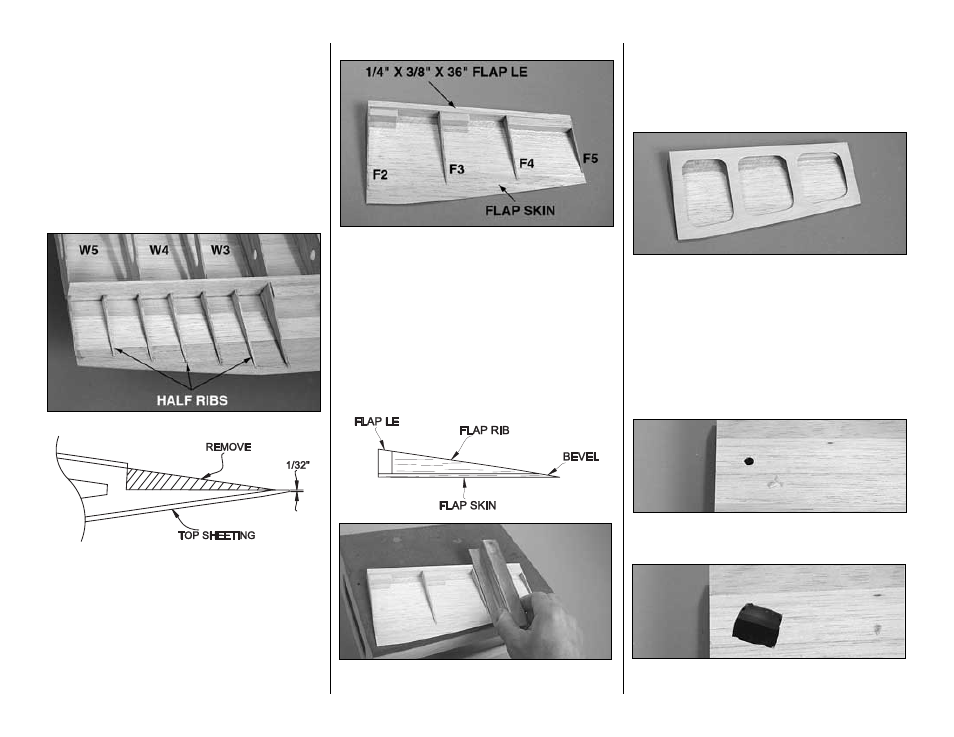 W5 W4 W3

HALF RIBS

REMOVE

1/32"

TOP SHEETING

1/4" X 3/8" X 36" FLAP LE

F2 F3 F4 F5

FLAP SKIN

FLAP LE

FLAP RIB

BEVEL

FLAP SKIN