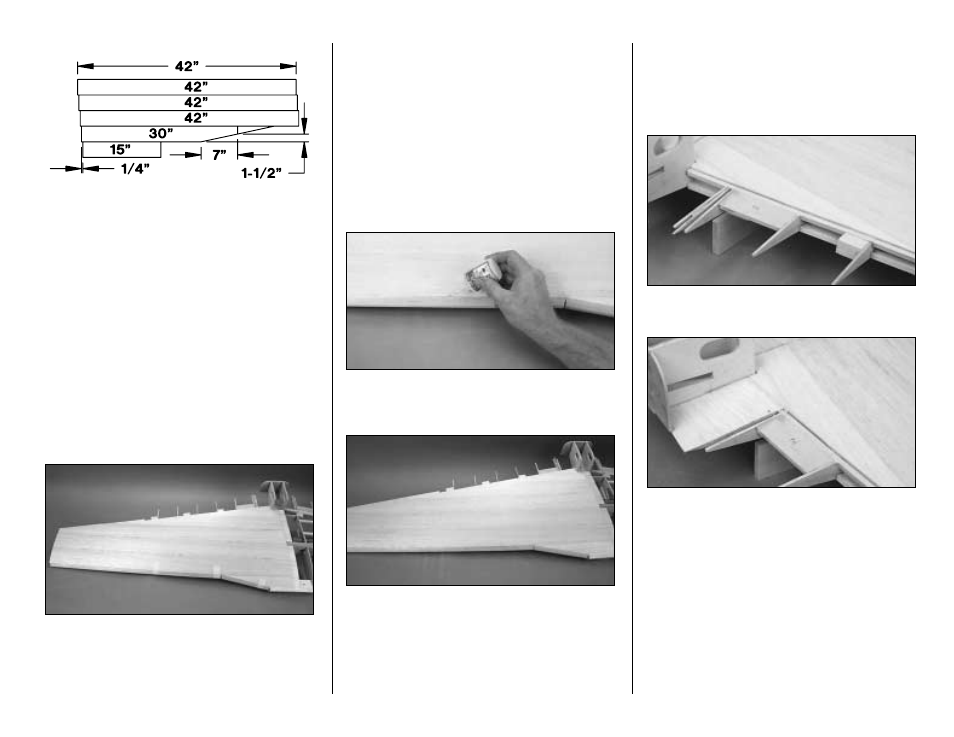 42"
42"
42"
42"
30"
15"
7"
1/4"
1-1/2"