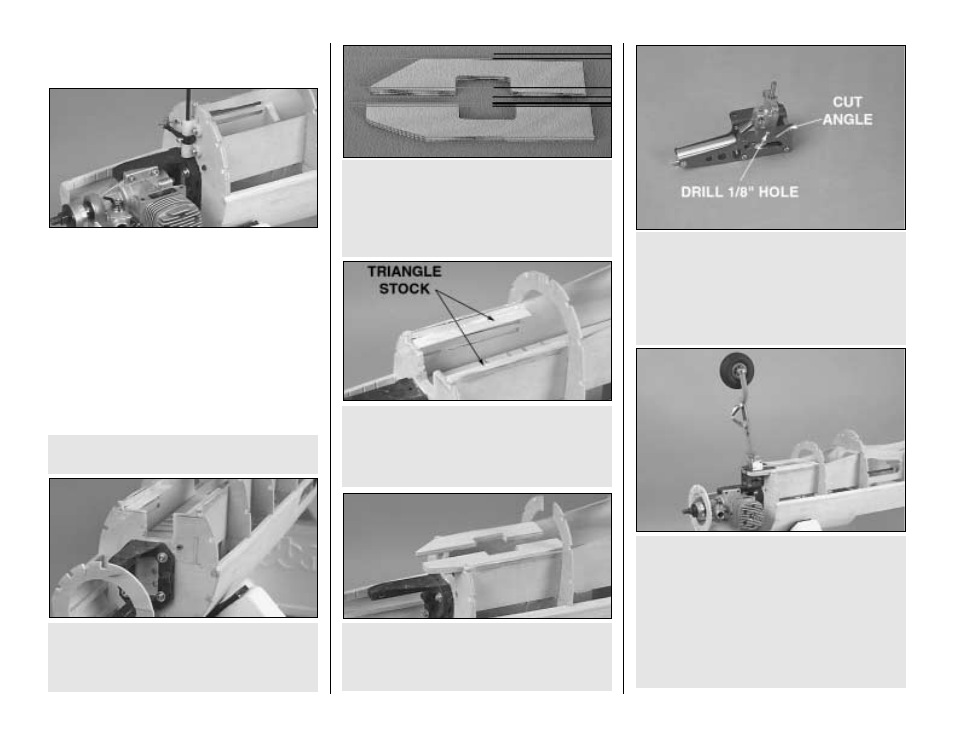 TRIANGLE STOCK

CUT ANGLE

DRILL 1/8" HOLE