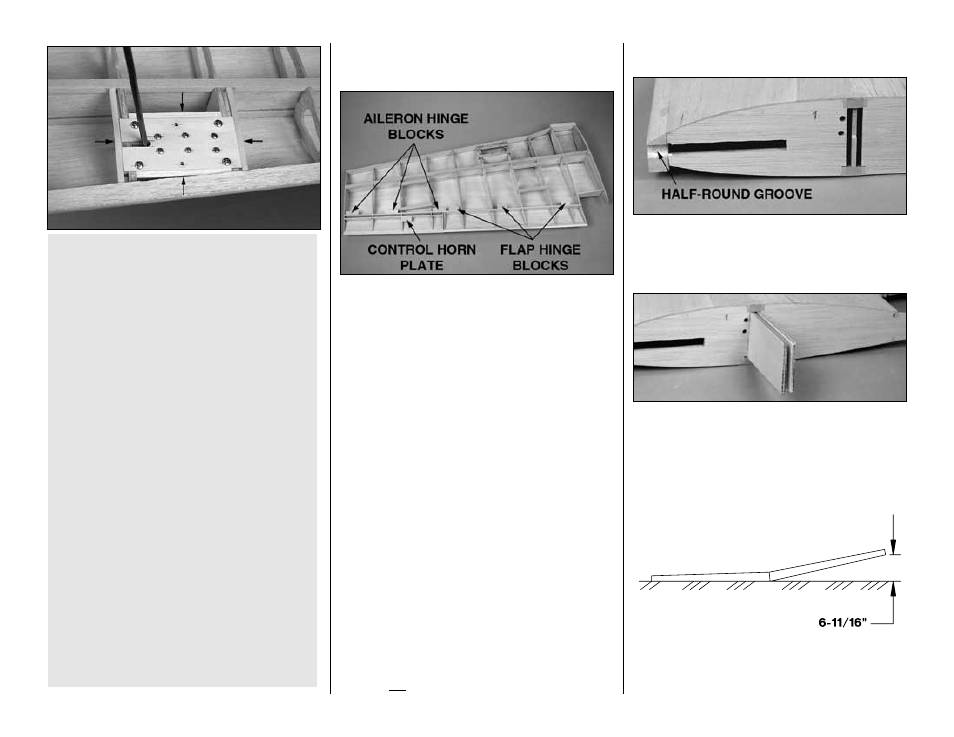 AILERON HINGE BLOCKS

CONTROL HORN PLATE

FLAP HINGE BLOCKS

HALF-ROUND GROOVE

6-11/16"