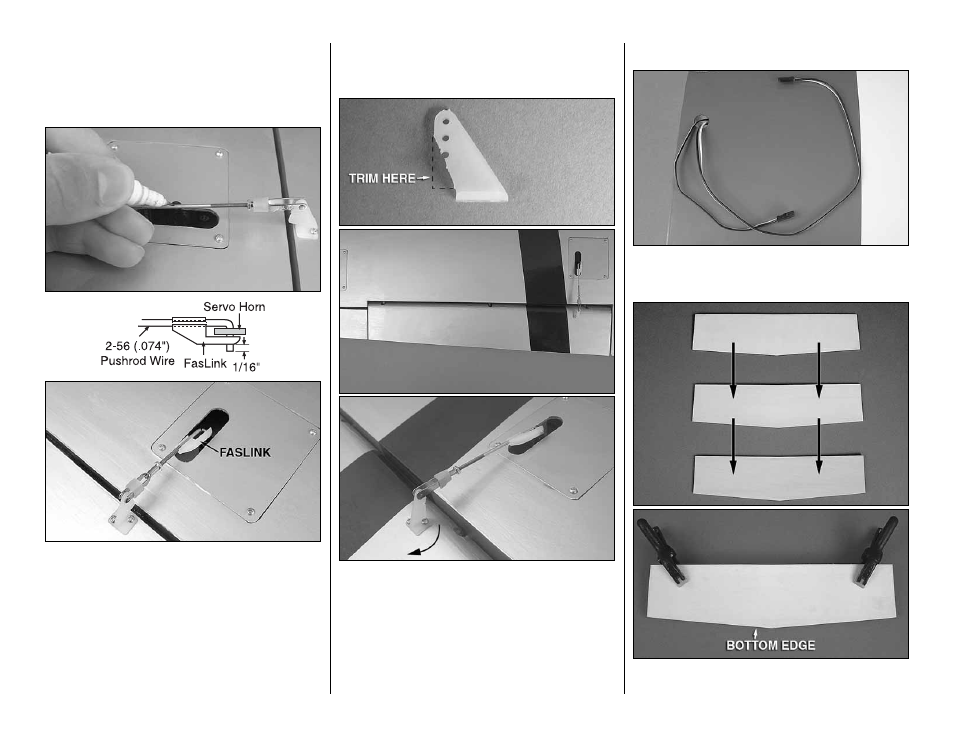 Servo Horn

2-56 (.074")
Pushrod Wire

FasLink

1/16"

FASLINK

TRIM HERE

BOTTOM EDGE