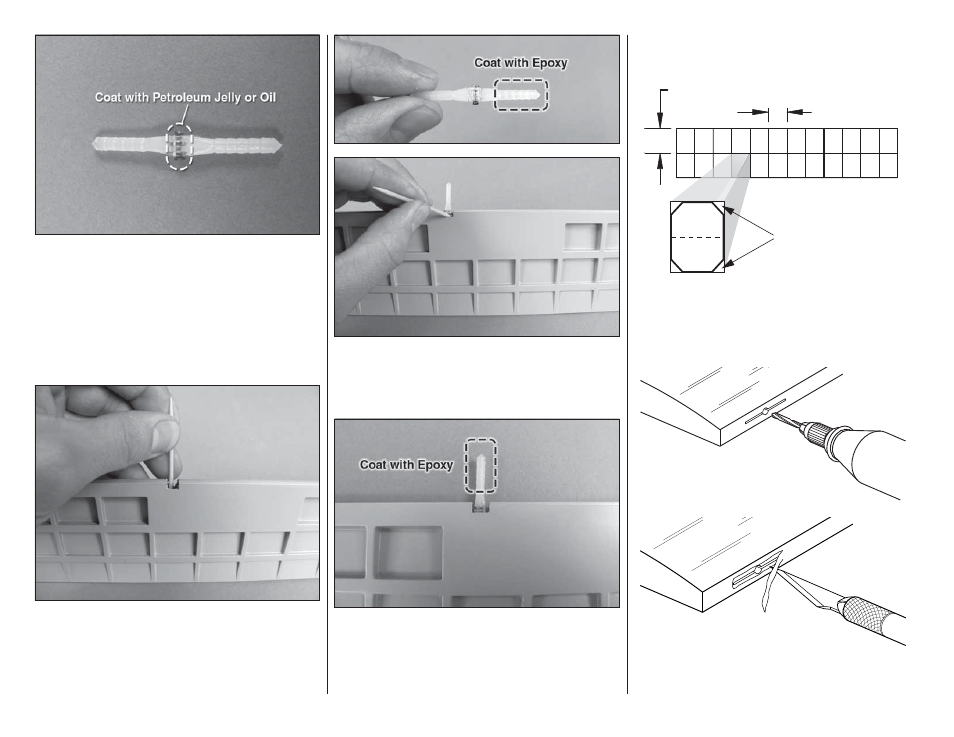 Coat with Petroleum Jelly or Oil

Coat with Epoxy

Coat with Epoxy