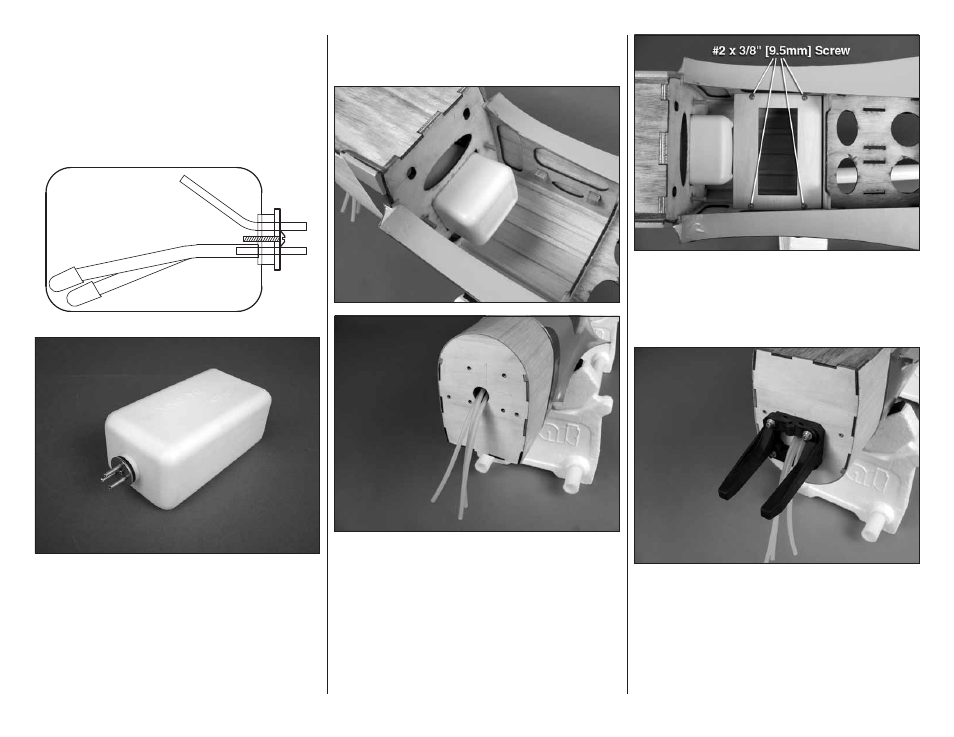 #2 x 3/8" [9.5mm] Screw