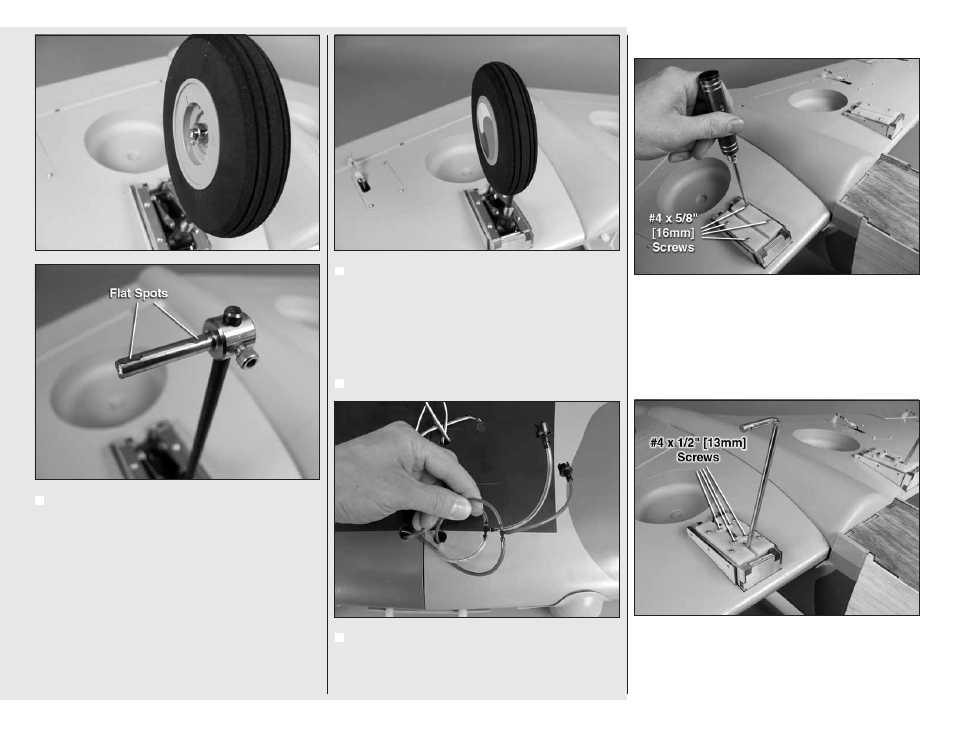 Flat Spots

#4 x 5/8" [16mm] Screws

#4 x 1/2" [13mm] Screws