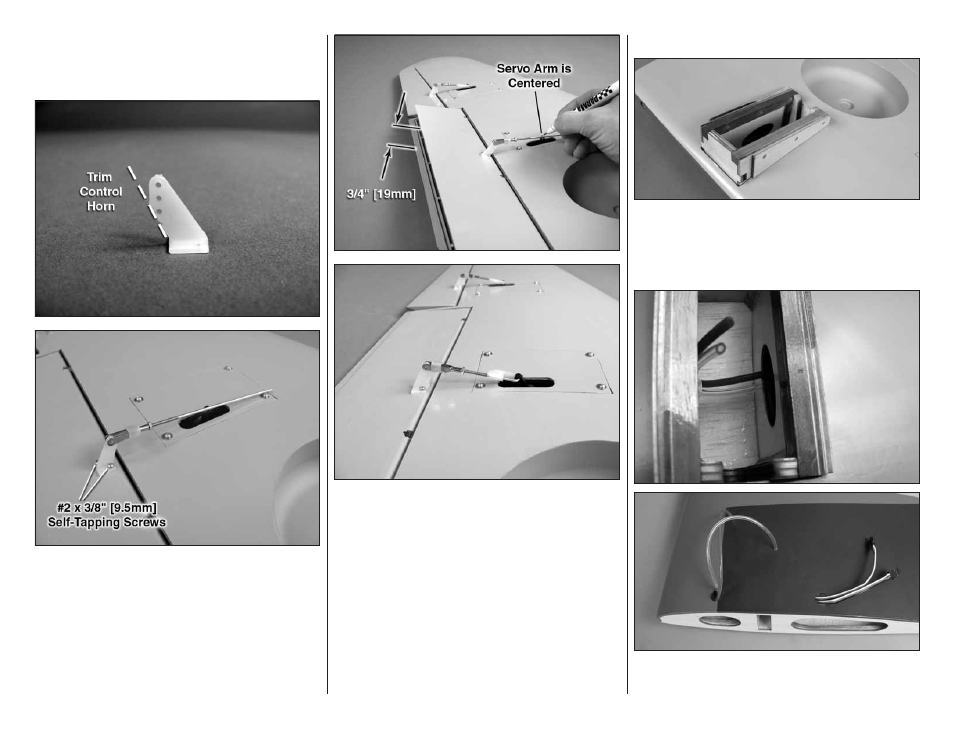 Trim Control Horn

#2 x 3/8" [9.5mm] Self-Tapping Screws

Servo Arm is Centered

3/4" [19mm]