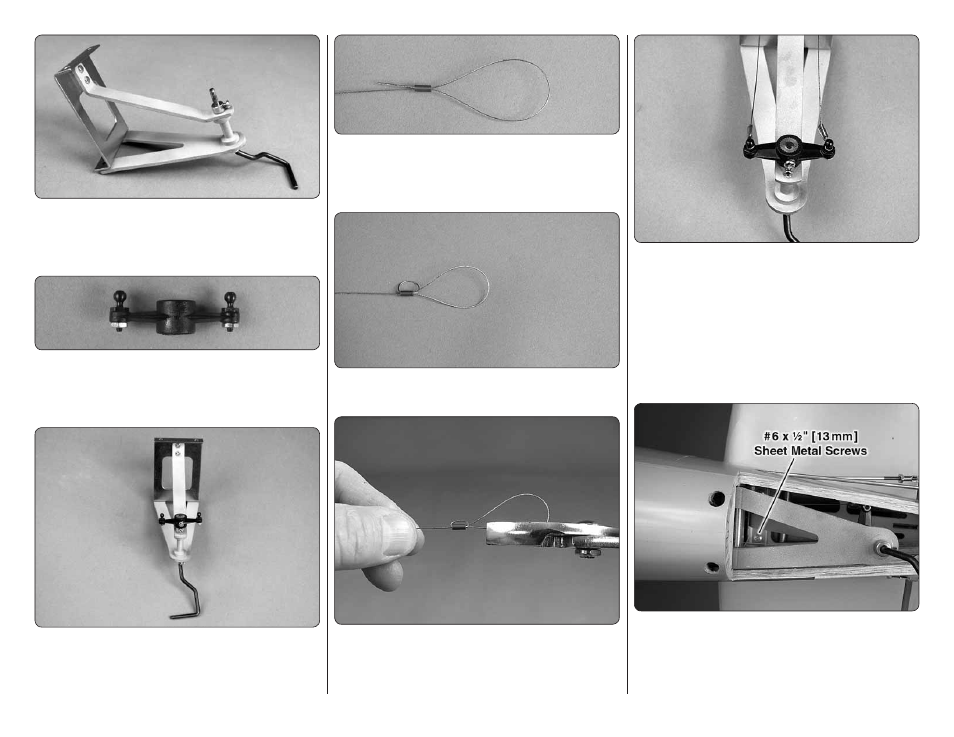 #6 x ½" [13 mm] Sheet Metal Screws