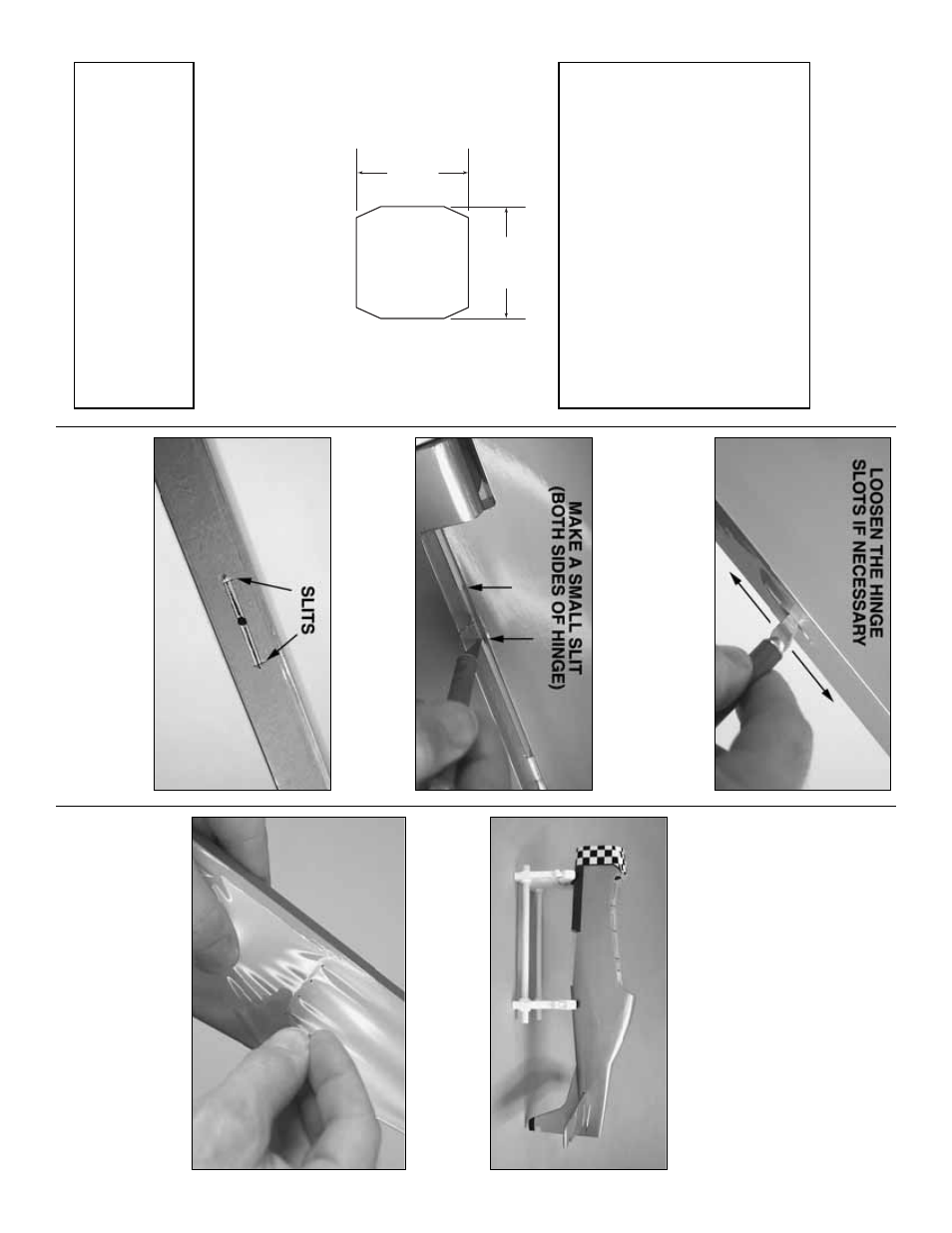 SLITS

MAKE A SMALL SLIT (BOTH SIDES OF HINGE)

LOOSEN THE HINGE SLOTS IF NECESSARY