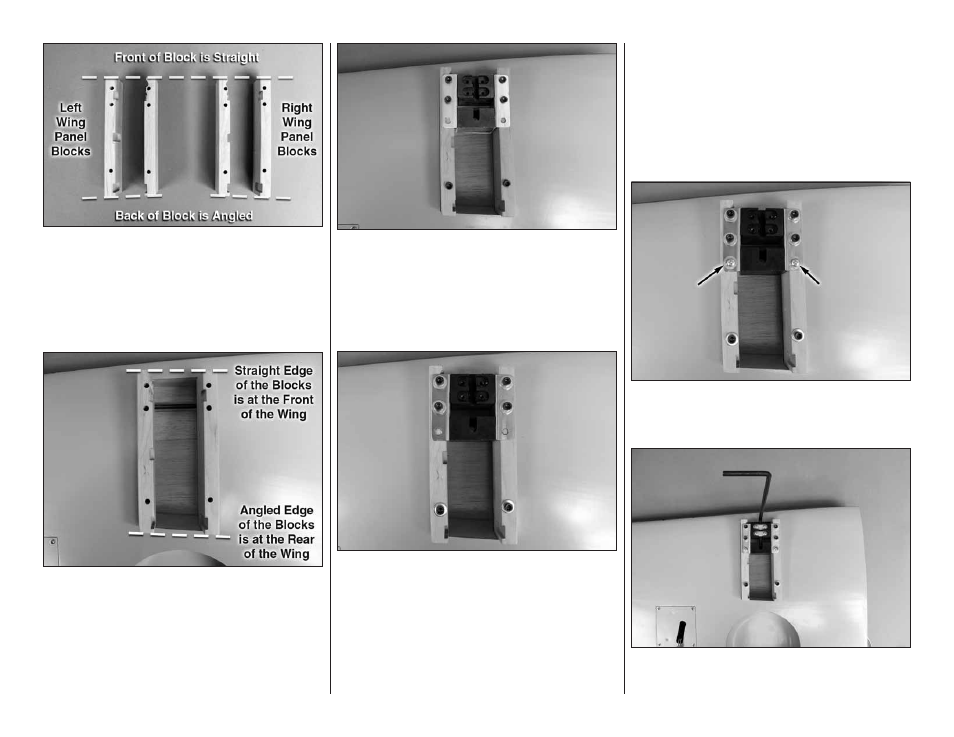 Front of Block is Straight

Left Wing Panel Blocks

Right Wing Panel Blocks

Back of Block is Angled

Straight Edge of the Blocks is at the Front of the Wing

Angled Edge of the Blocks is at the Rear of the Wing