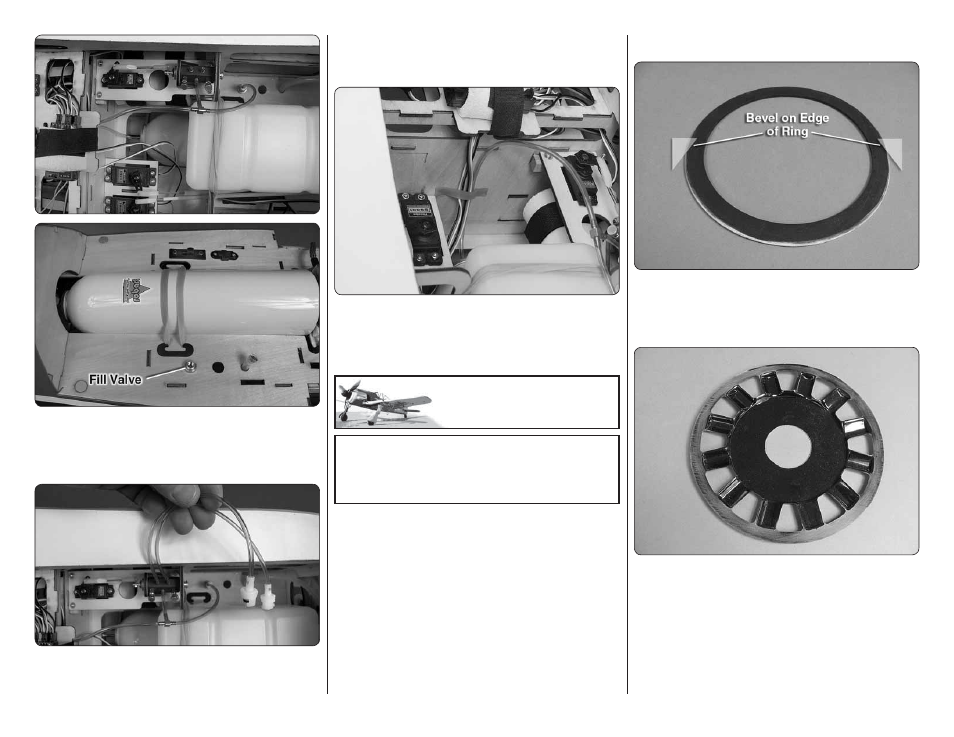 Fill Valve

Bevel on Edge of Ring