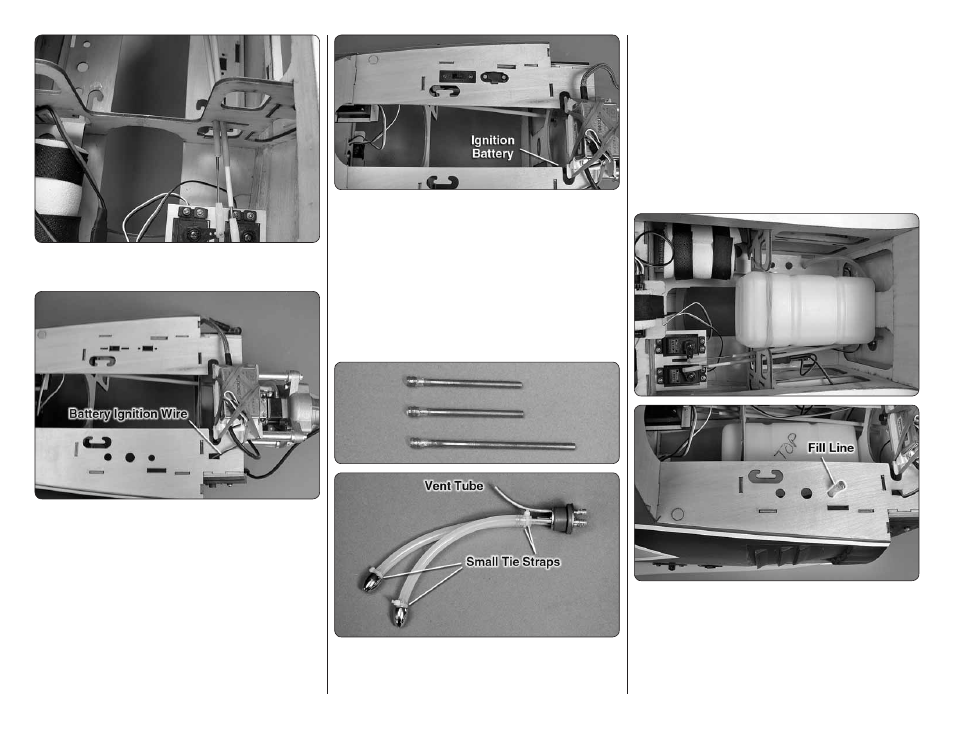 Battery Ignition Wire

Ignition Battery

Vent Tube

Small Tie Straps

TOP

Fill Line