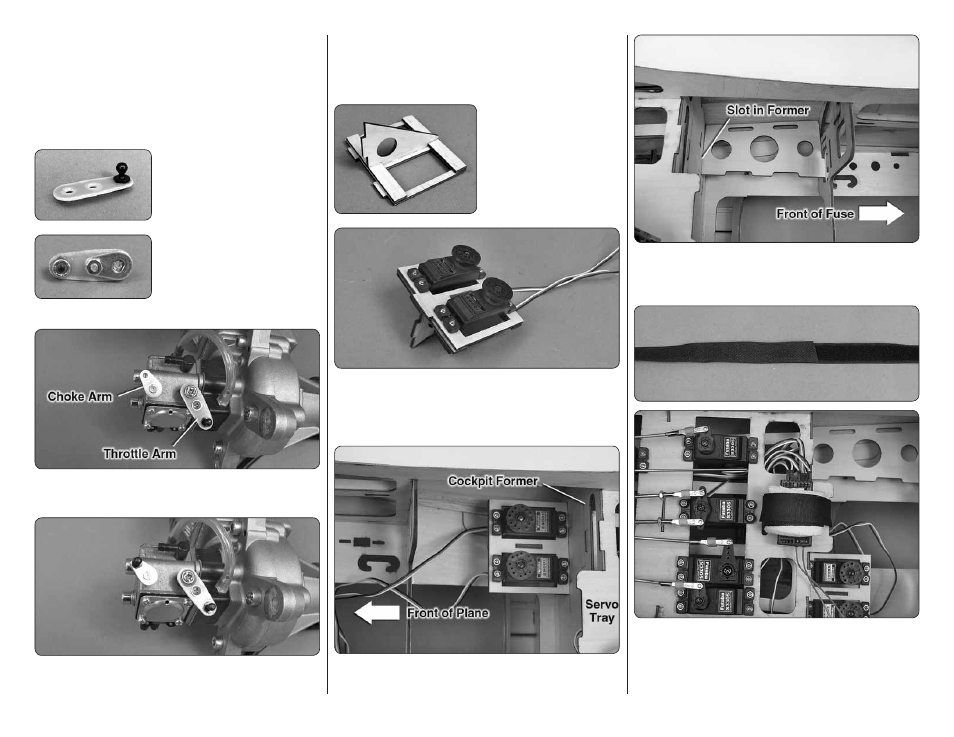 Choke Arm

Throttle Arm

Cockpit Former

Front of Plane

Servo Tray

Slot in Former

Front of Fuse