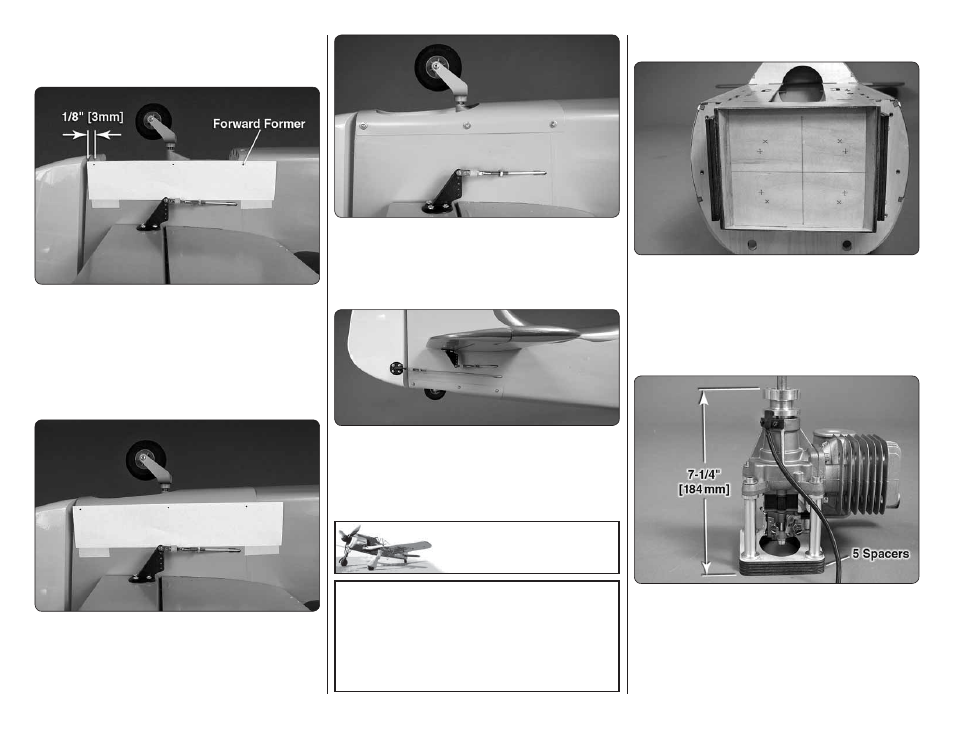 1/8" [3mm]

Forward Former

7-1/4" [184 mm]

5 Spacers