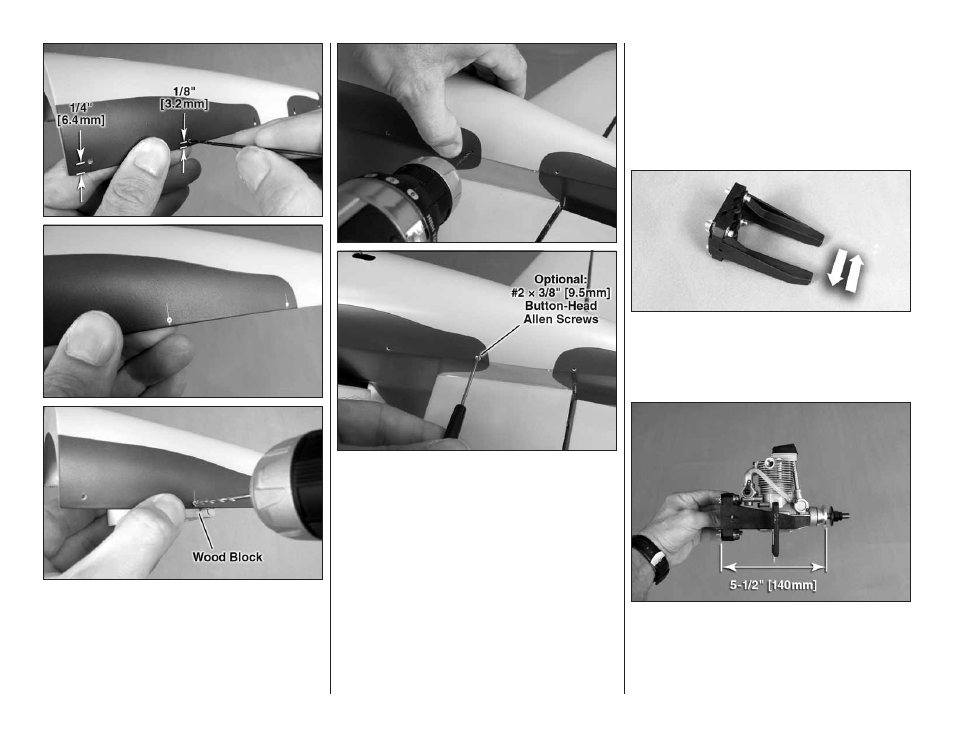 1/4" [6.4mm]

1/8" [3.2mm]

Wood Block

Optional: #2 × 3/8" [9.5mm] Button-Head Allen Screws

5-1/2" [140mm]