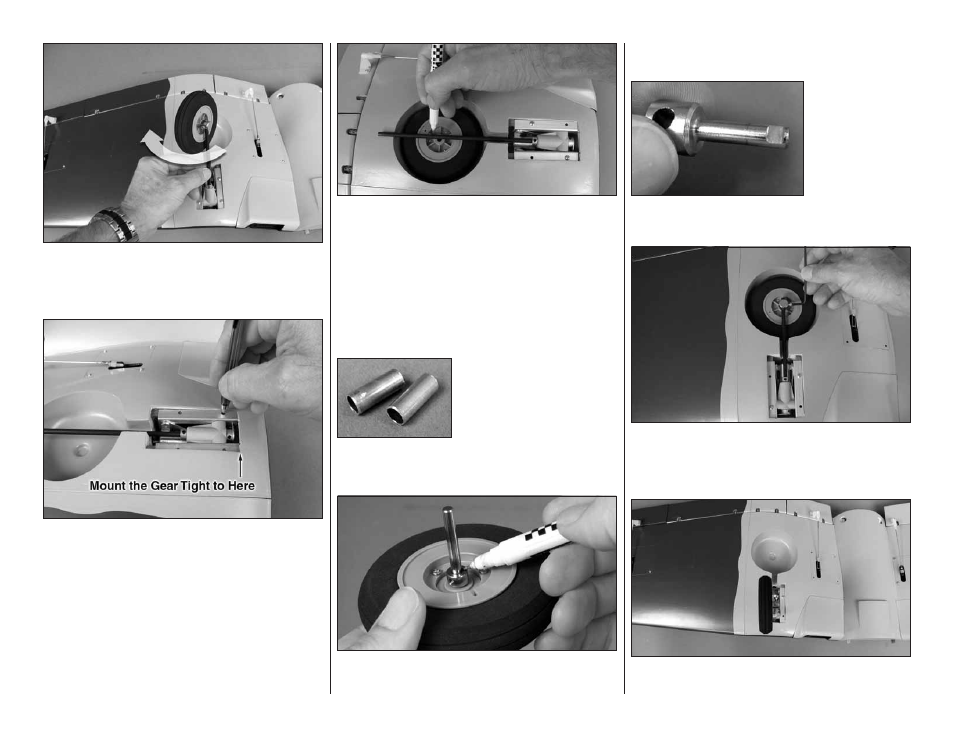 Mount the Gear Tight to Here