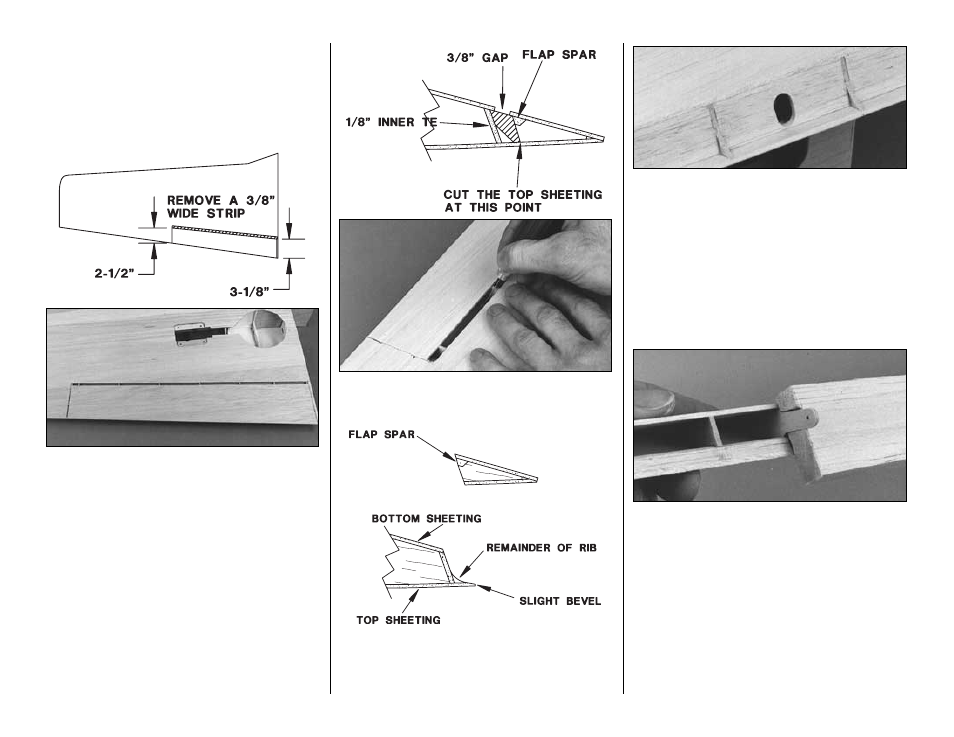 REMOVE A 3/8" WIDE STRIP

2-1/2"

3-1/8"

3/8" GAP

FLAP SPAR

1/8" INNER TE

CUT THE TOP SHEETING AT THIS POINT

FLAP SPAR

BOTTOM SHEETING

REMAINDER OF RIB

SLIGHT BEVEL

TOP SHEETING