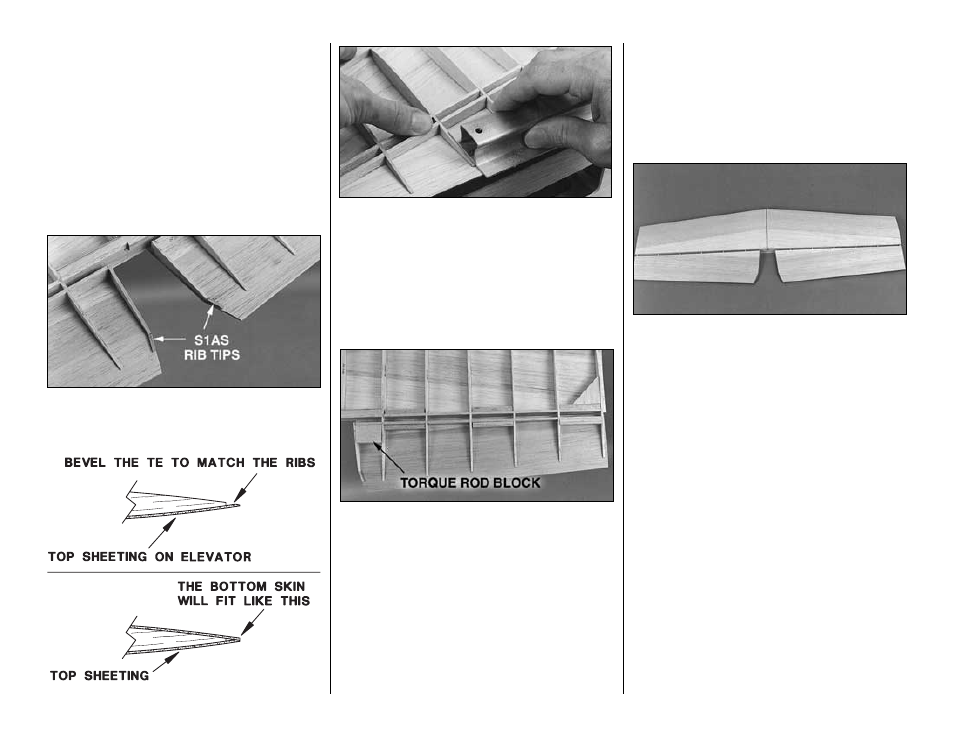 S1AS
RIB TIPS

BEVEL THE TE TO MATCH THE RIBS

TOP SHEETING ON ELEVATOR

THE BOTTOM SKIN
WILL FIT LIKE THIS

TOP SHEETING

TORQUE ROD BLOCK