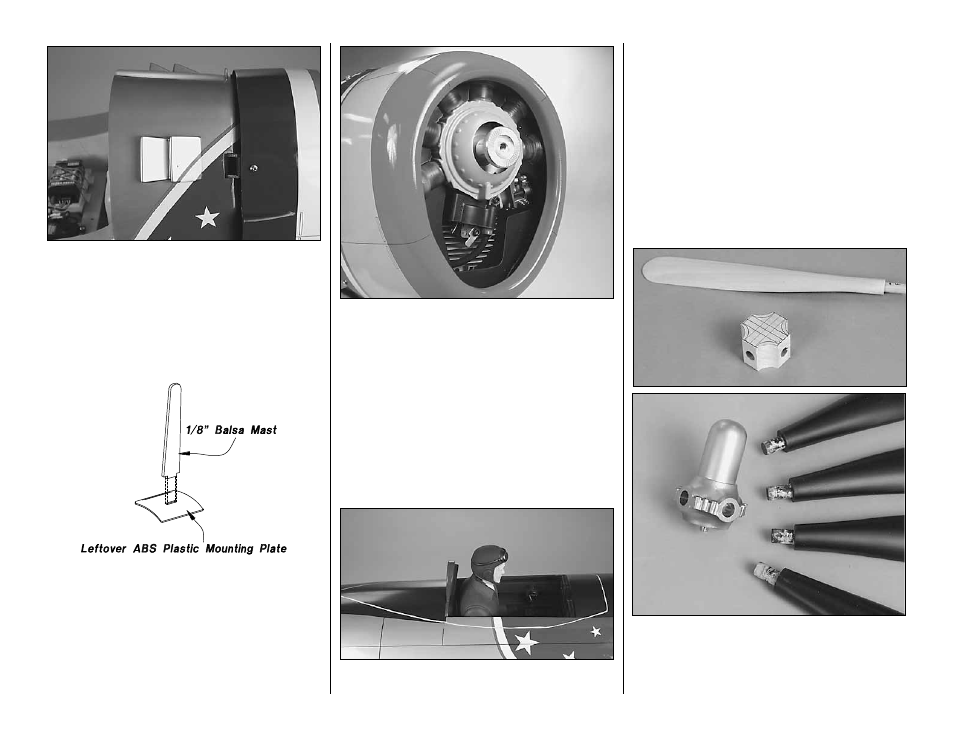 1/8" Balsa Mast

Leftover ABS Plastic Mounting Plate