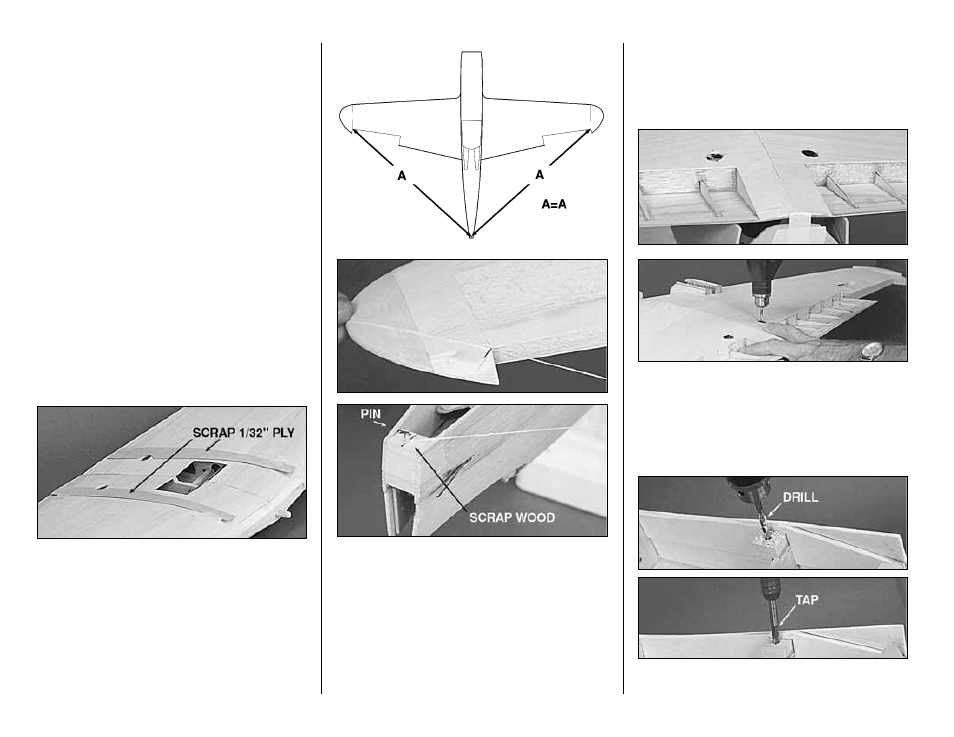 SCRAP 1/32" PLY

A

A

A=A

PIN

SCRAP WOOD

DRILL

TAP