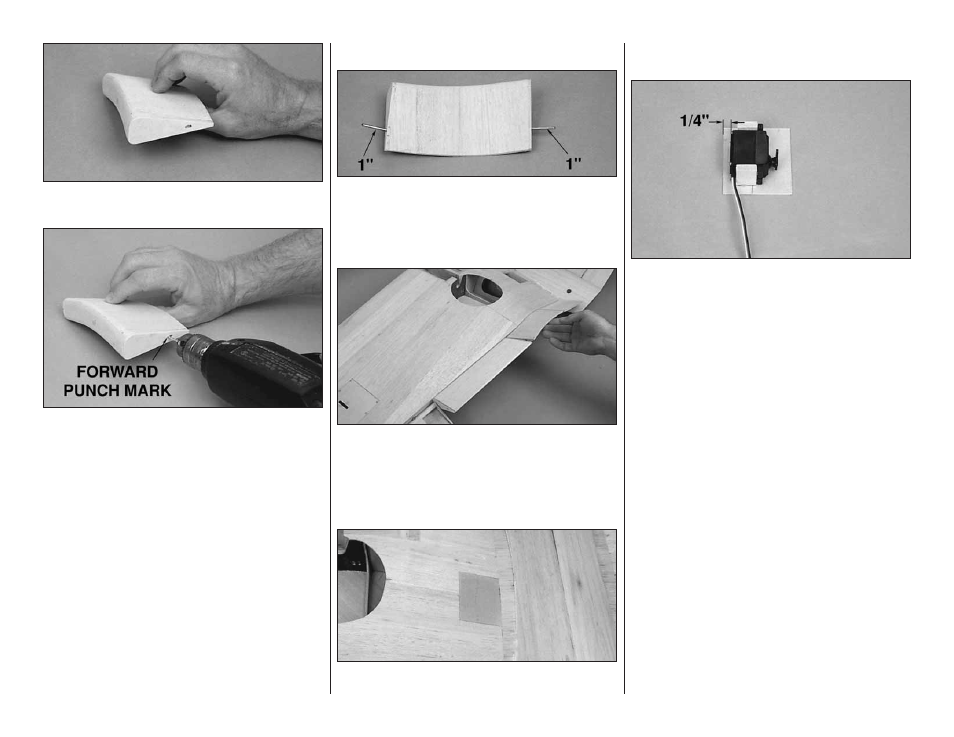 FORWARD PUNCH MARK

1"

1"

1/4"