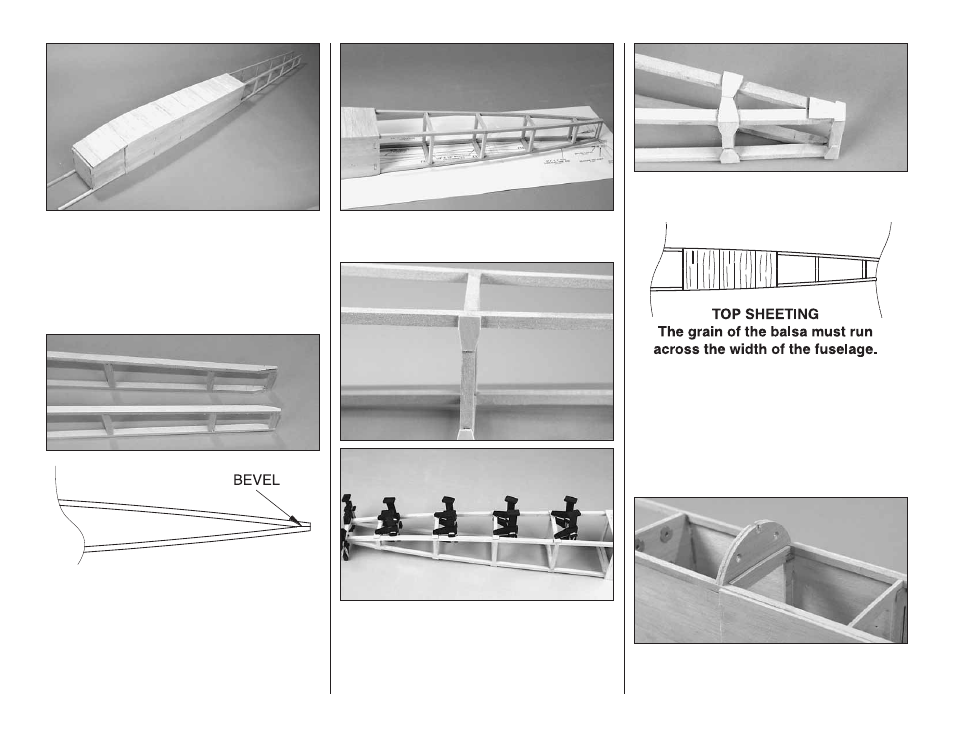 BEVEL

TOP SHEETING
The grain of the balsa must run across the width of the fuselage.