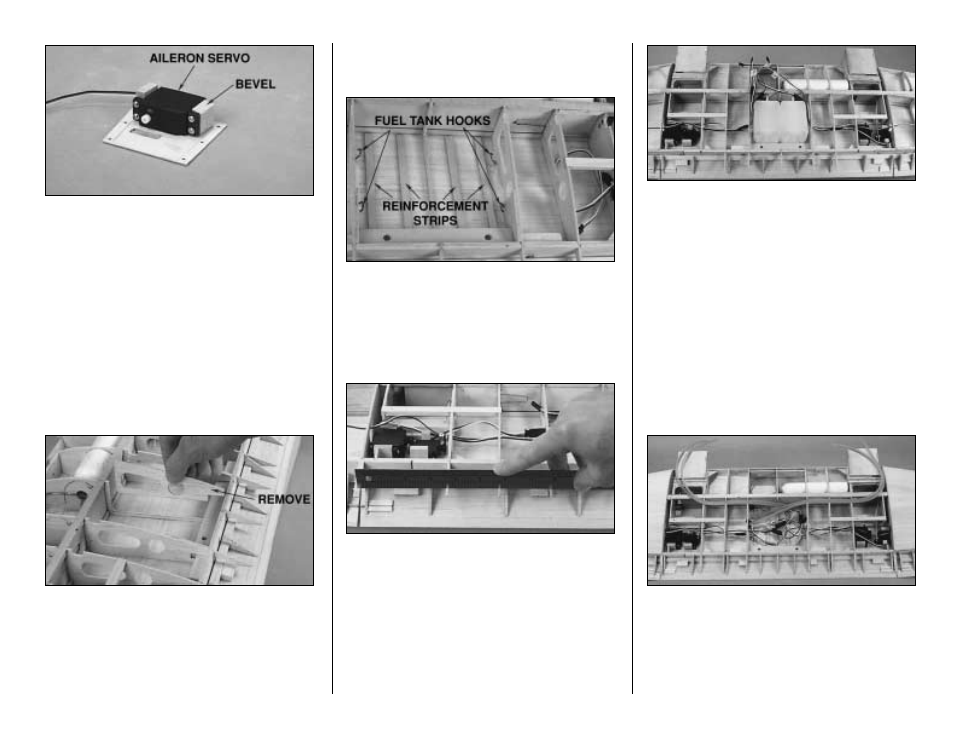 AILERON SERVO
BEVEL

REMOVE

FUEL TANK HOOKS
REINFORCEMENT STRIPS