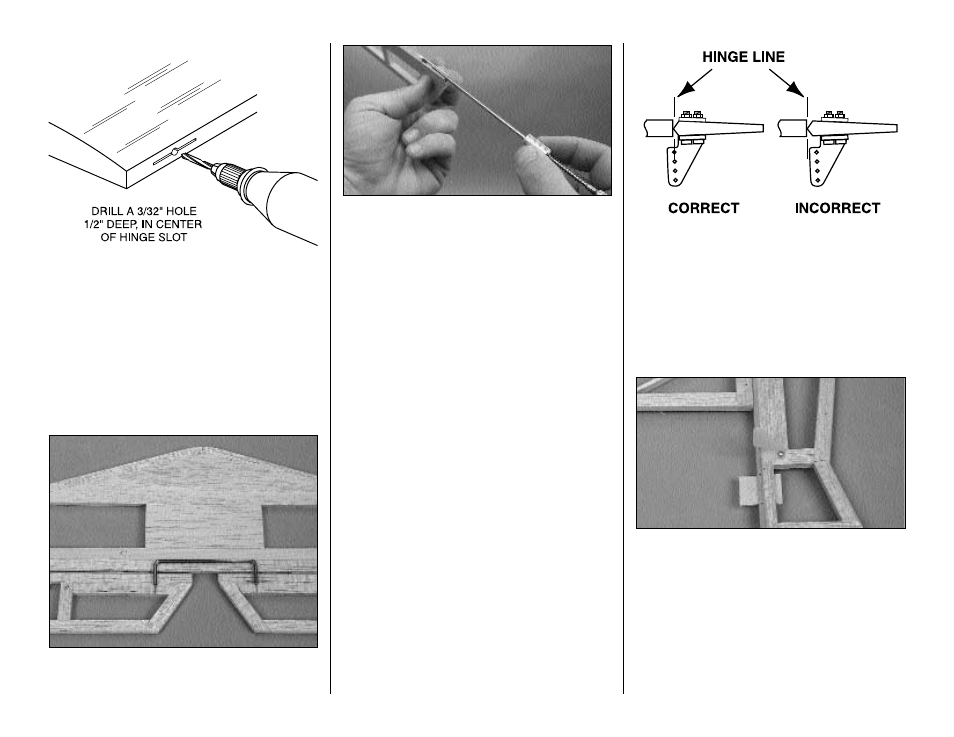 DRILL A 3/32" HOLE 1/2" DEEP, IN CENTER OF HINGE SLOT

HINGE LINE

CORRECT

INCORRECT