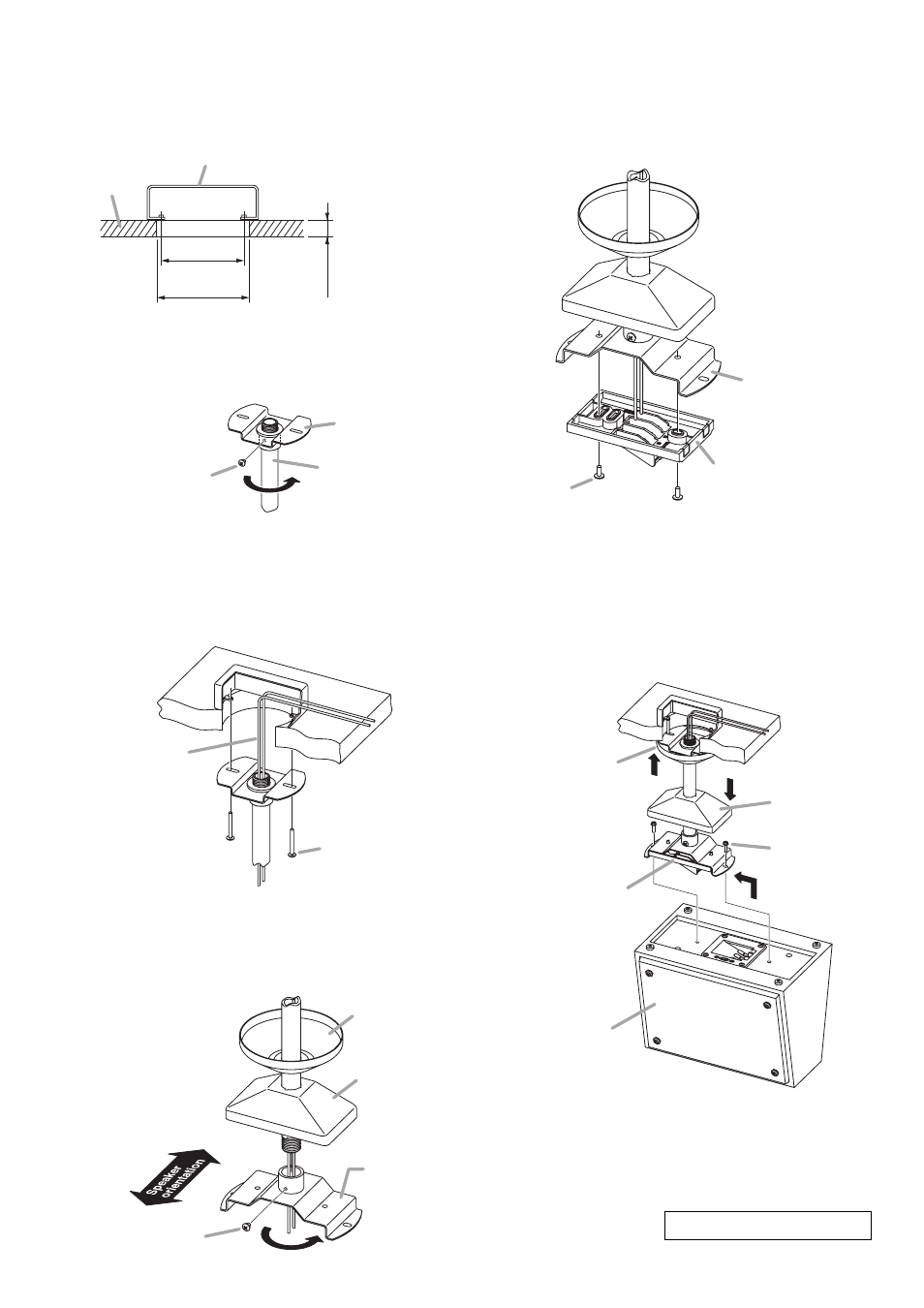 Speaker orientation