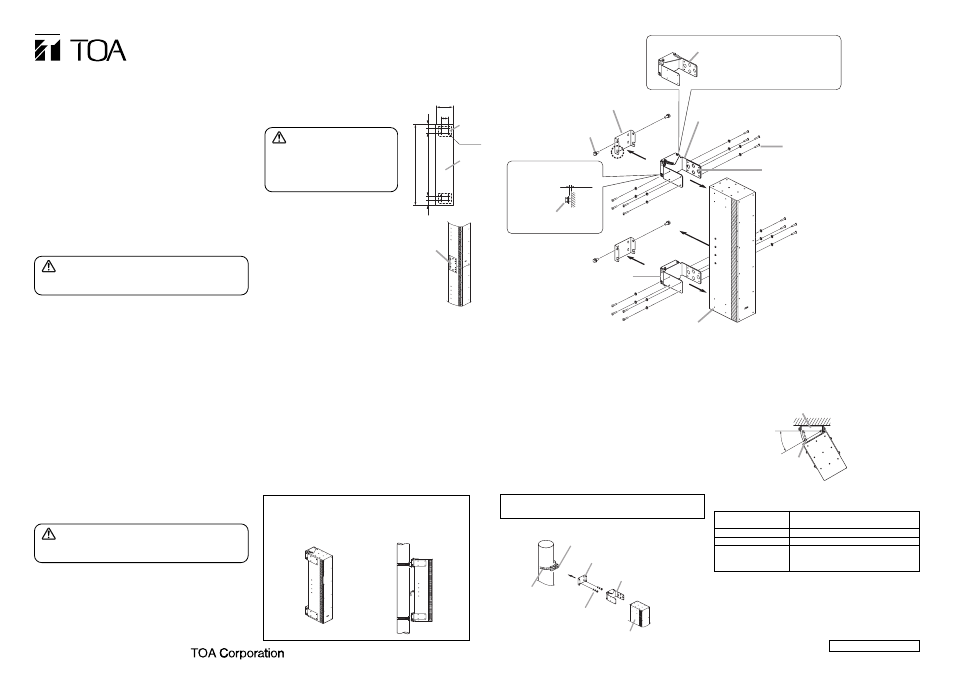 TOA

TOA Corporation