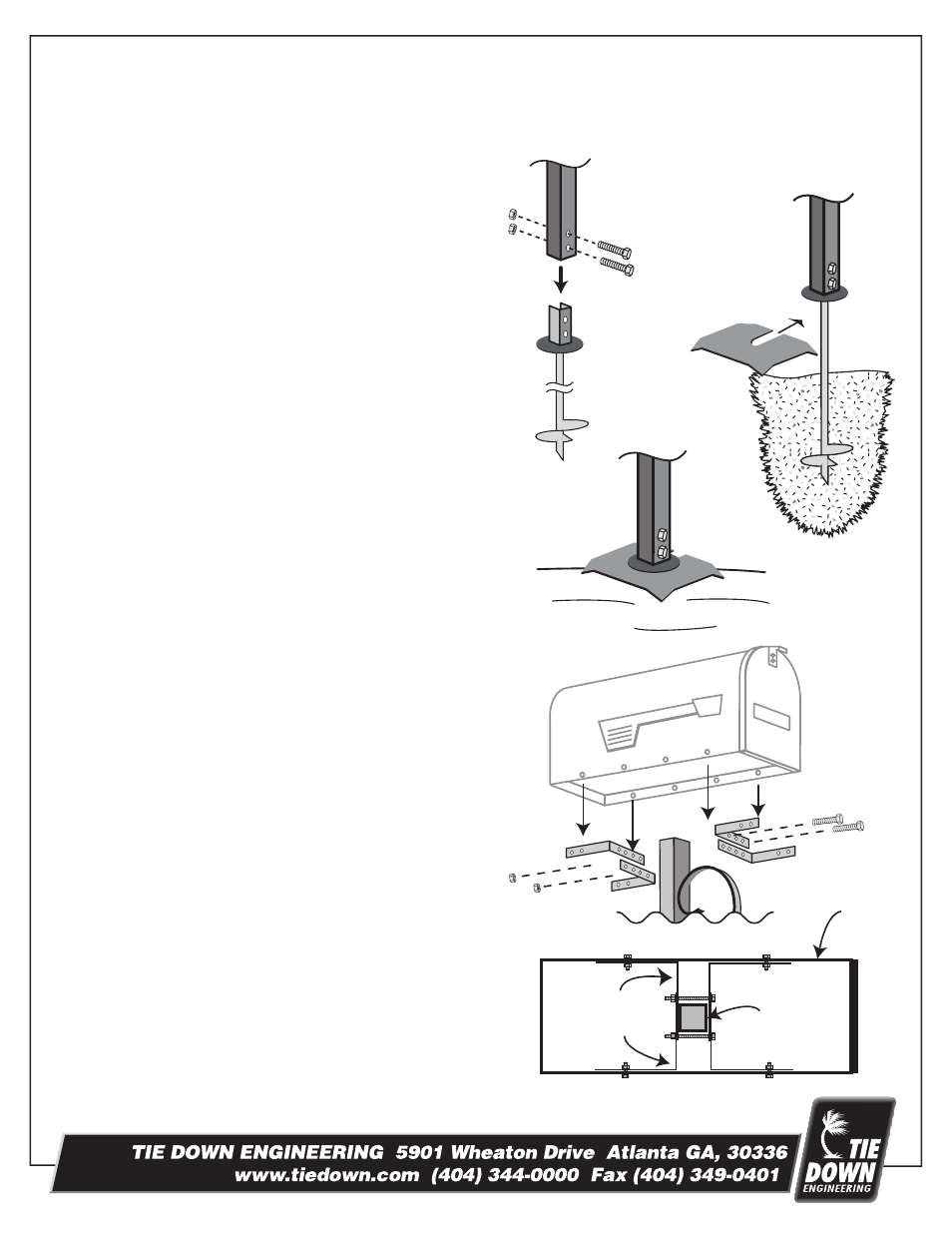 TIE DOWN ENGINEERING 5901 Wheaton Drive Atlanta GA, 30336
www.tiedown.com (404) 344-0000 Fax (404) 349-0401

TIE DOWN ENGINEERING