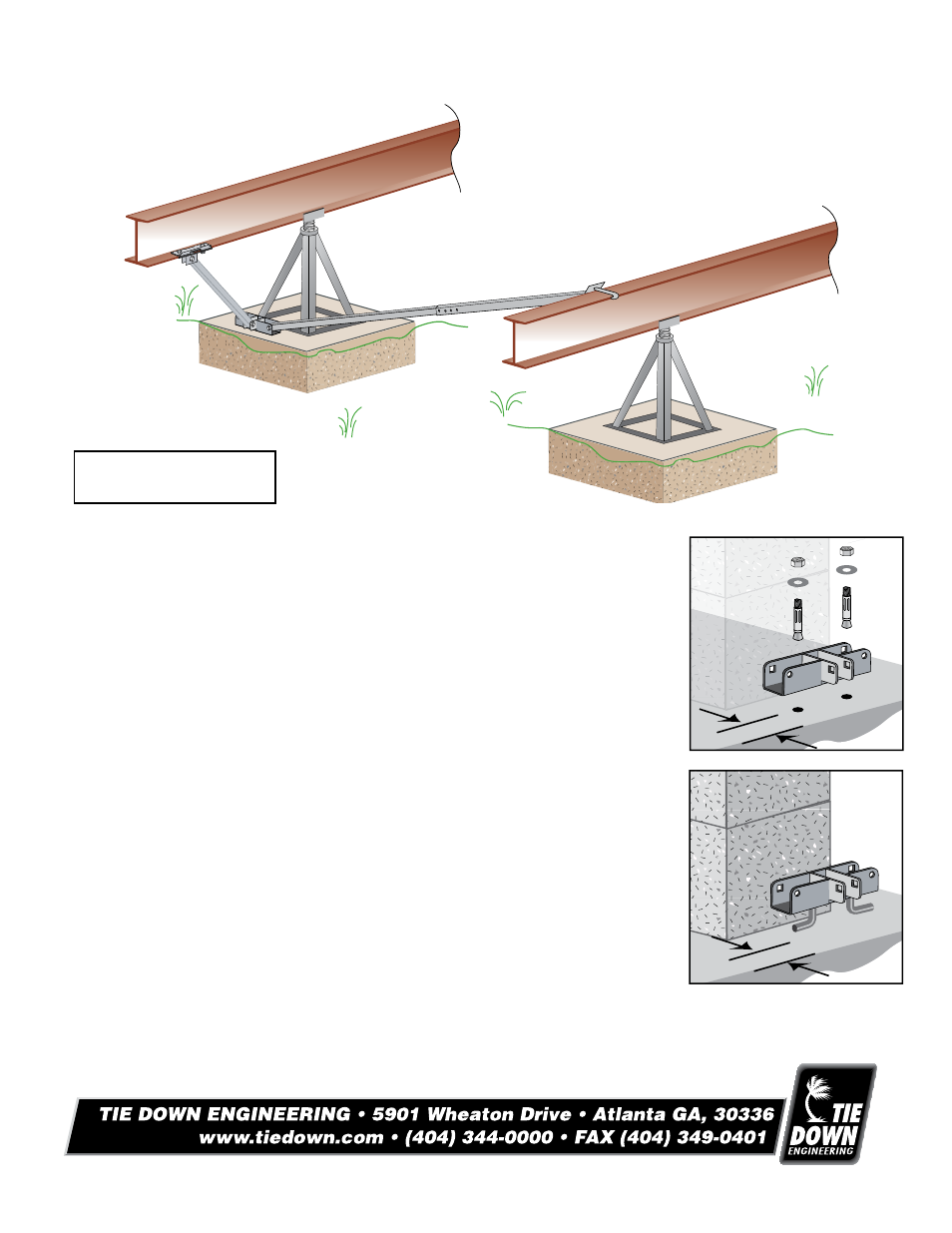 TIE DOWN ENGINEERING • 5901 Wheaton Drive • Atlanta GA, 30336
www.tiedown.com • (404) 344-0000 • FAX (404) 349-0401

TIE DOWN
ENGINEERING