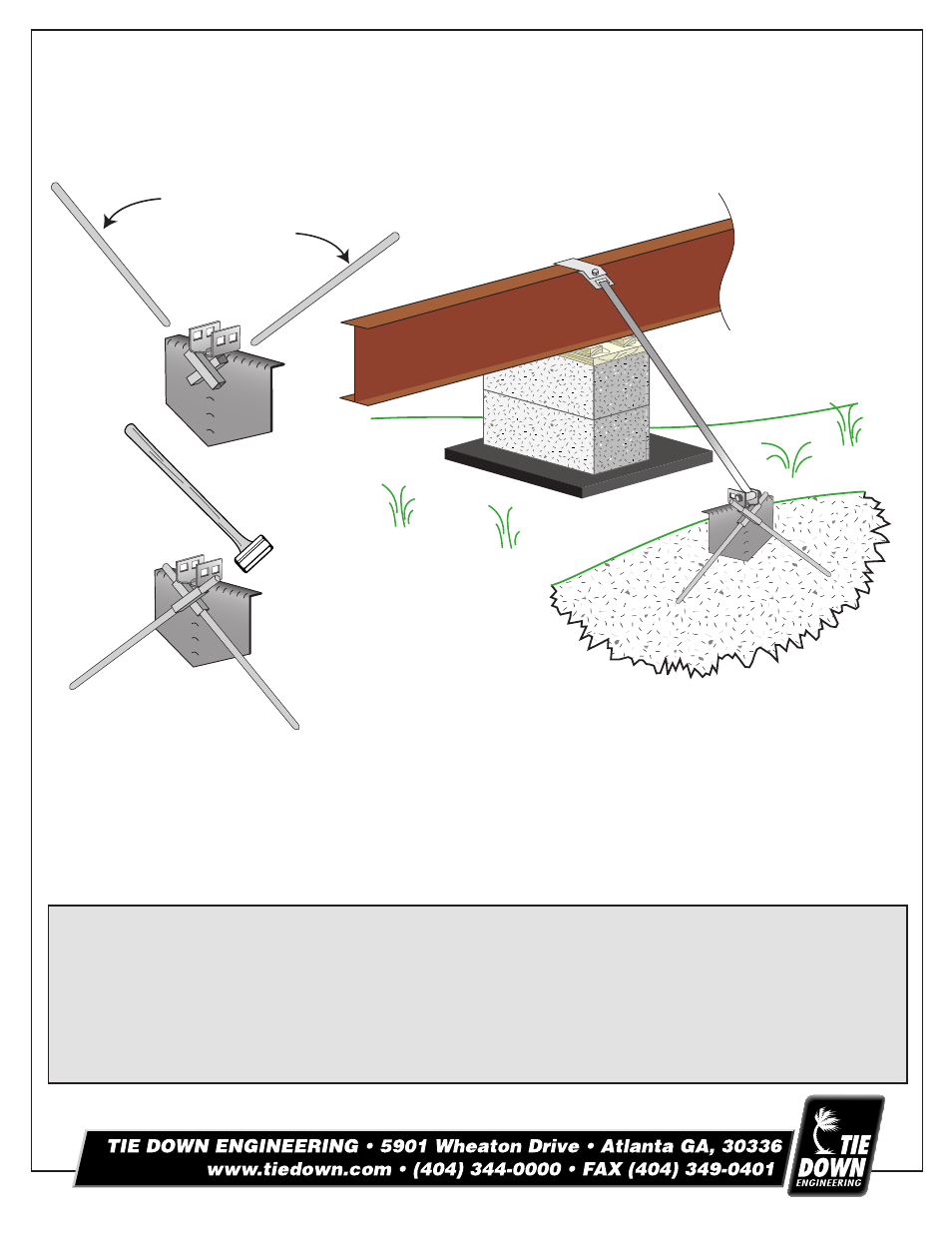 TIE DOWN ENGINEERING • 5901 Wheaton Drive • Atlanta GA, 30336
www.tiedown.com • (404) 344-0000 • FAX (404) 349-0401

TIE DOWN ENGINEERING