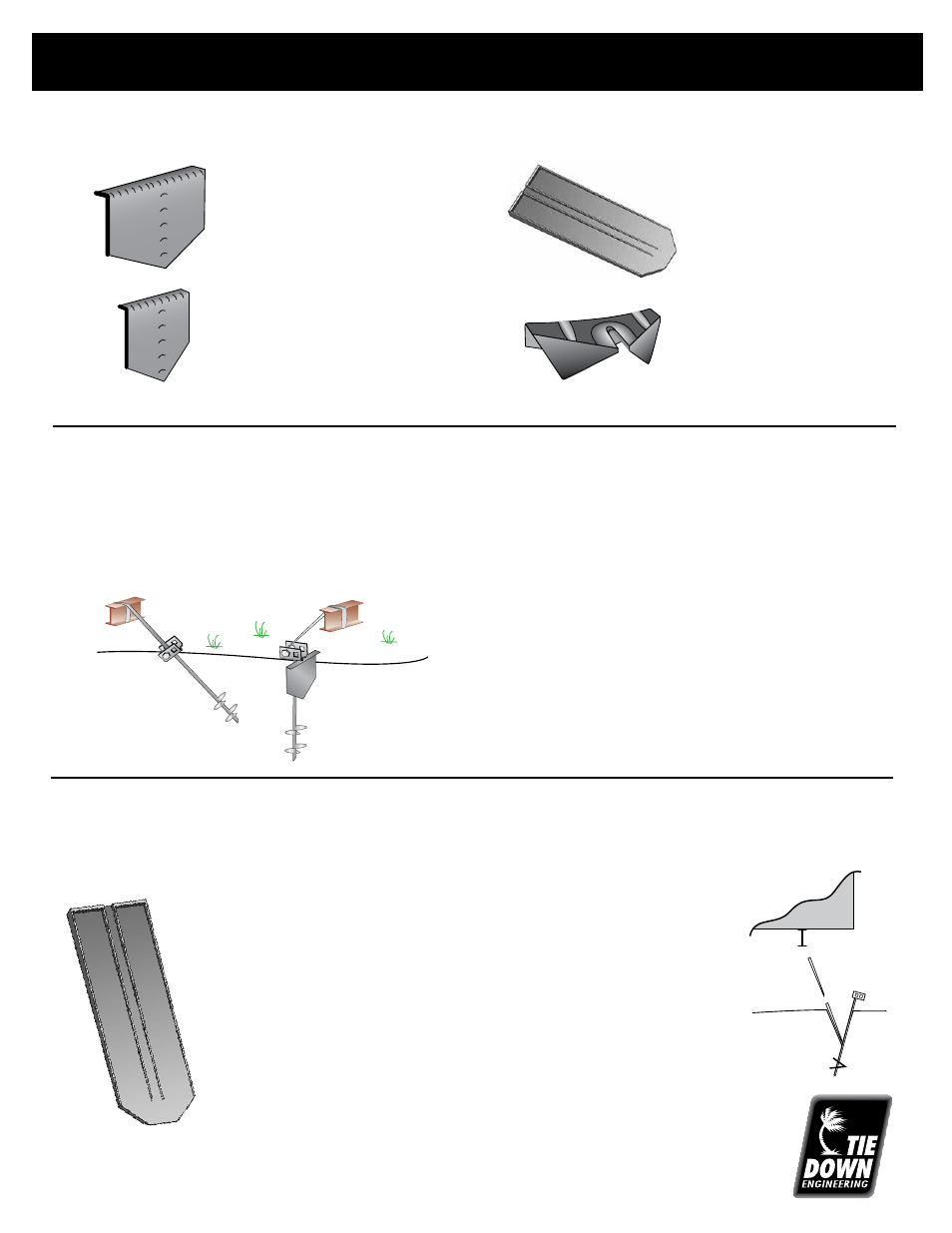 TIE
DOWN
ENGINEERING