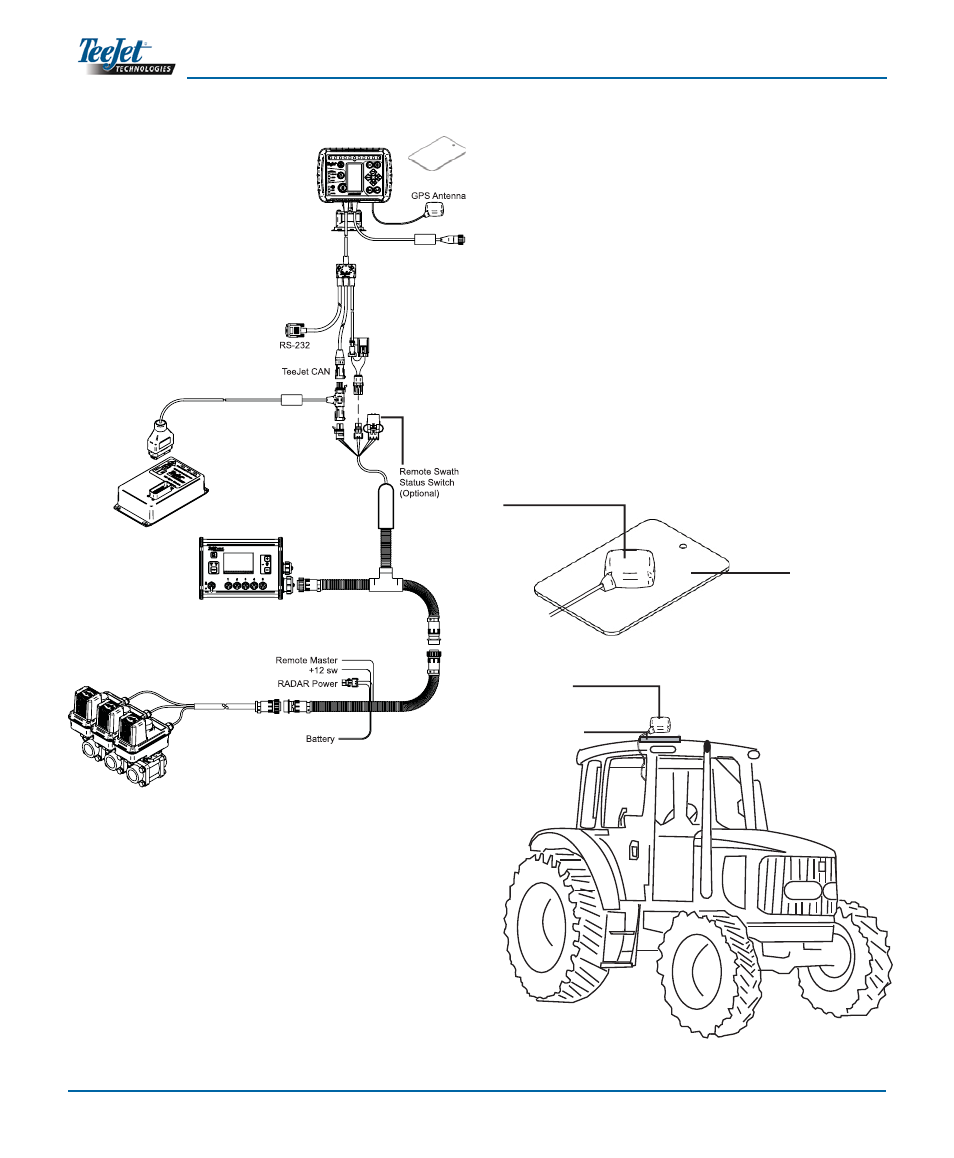 TeeJet TECHNOLOGIES

GPS Antenna

RS-232

TeeJet CAN

Remote Swath Status Switch (Optional)

Remote Master

+12 sw

RADAR Power

Battery