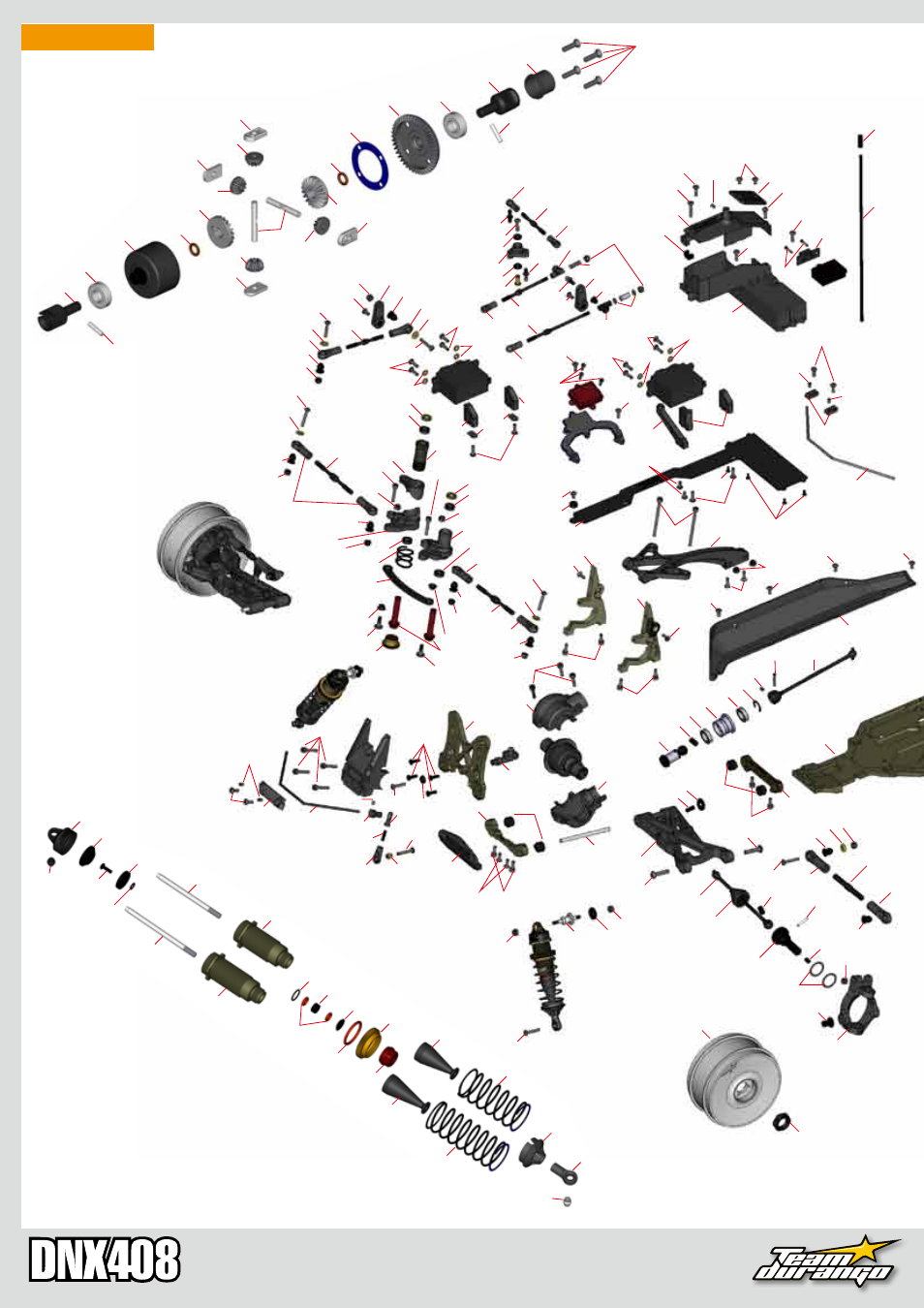 DNX408

Team durango