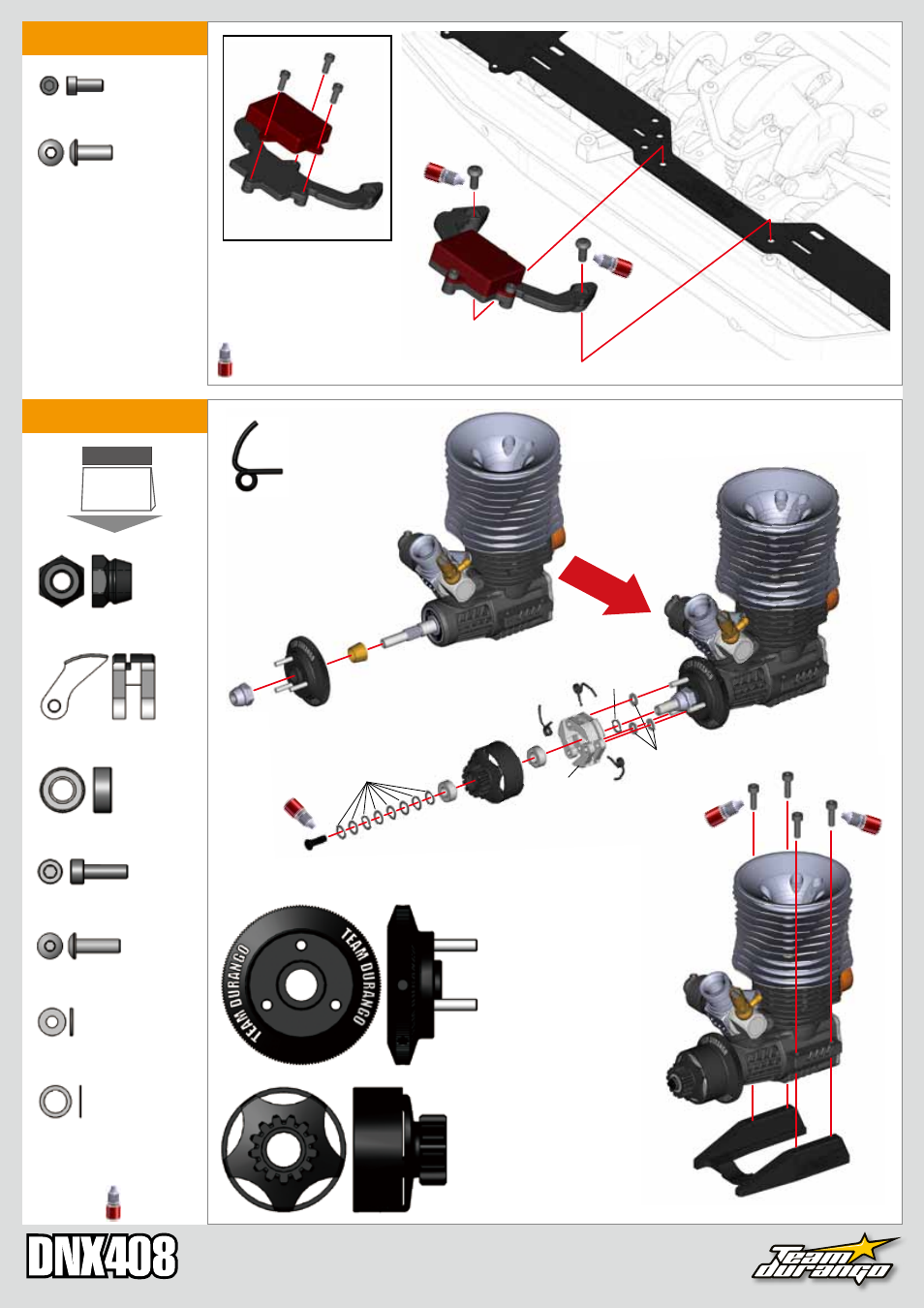 TEAM DURANGO

TEAM DURANGO

DNX408

Team durango