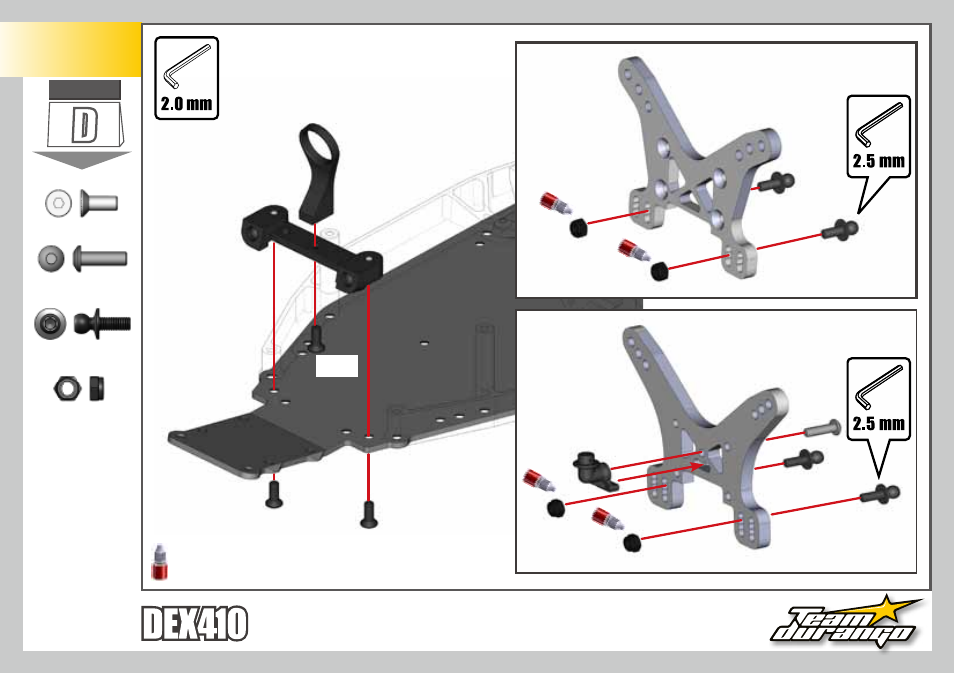 D

2.0 mm

2.5 mm

2.5 mm

DEX410

Team durango