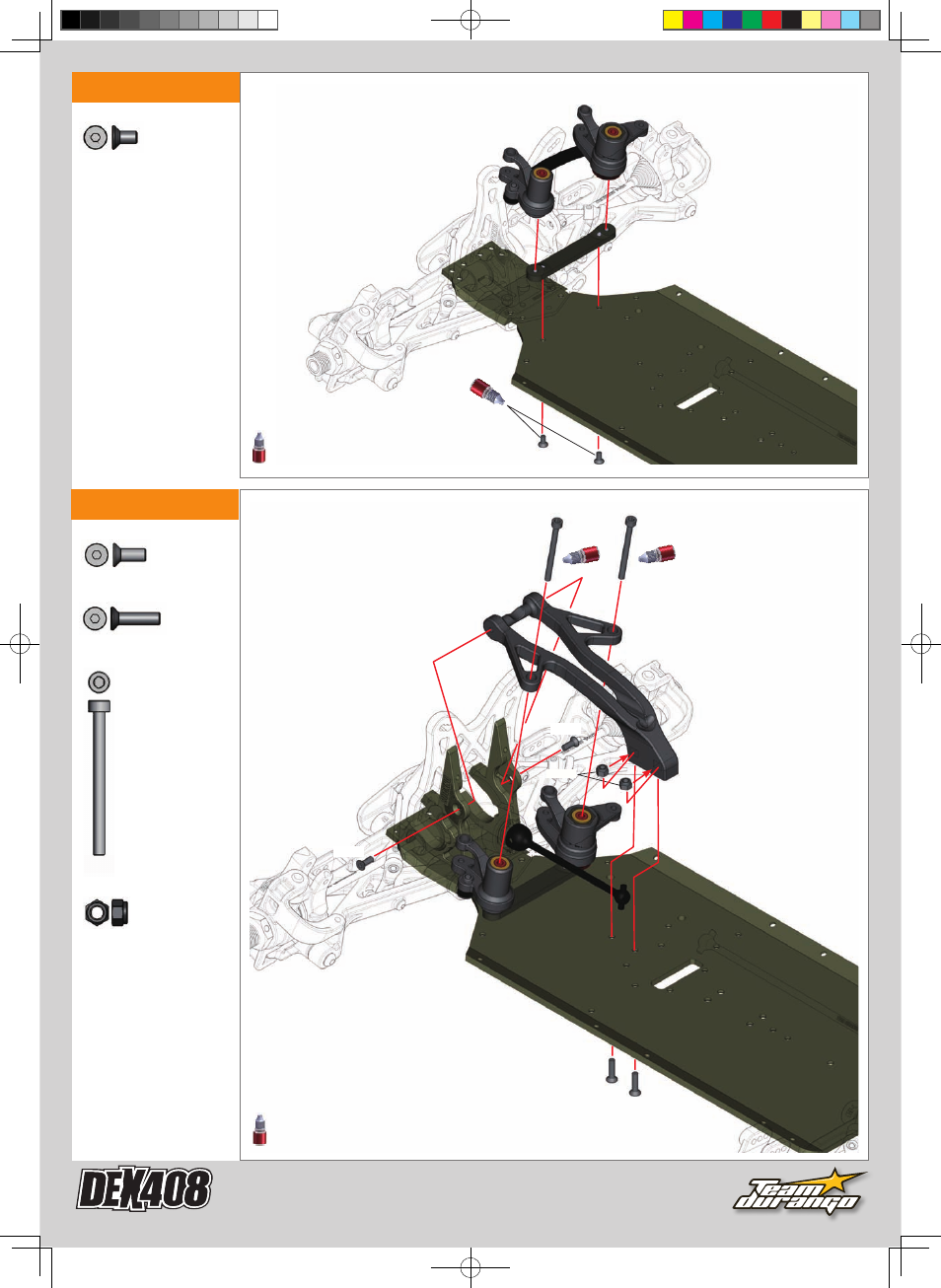 DEX408

Team durango