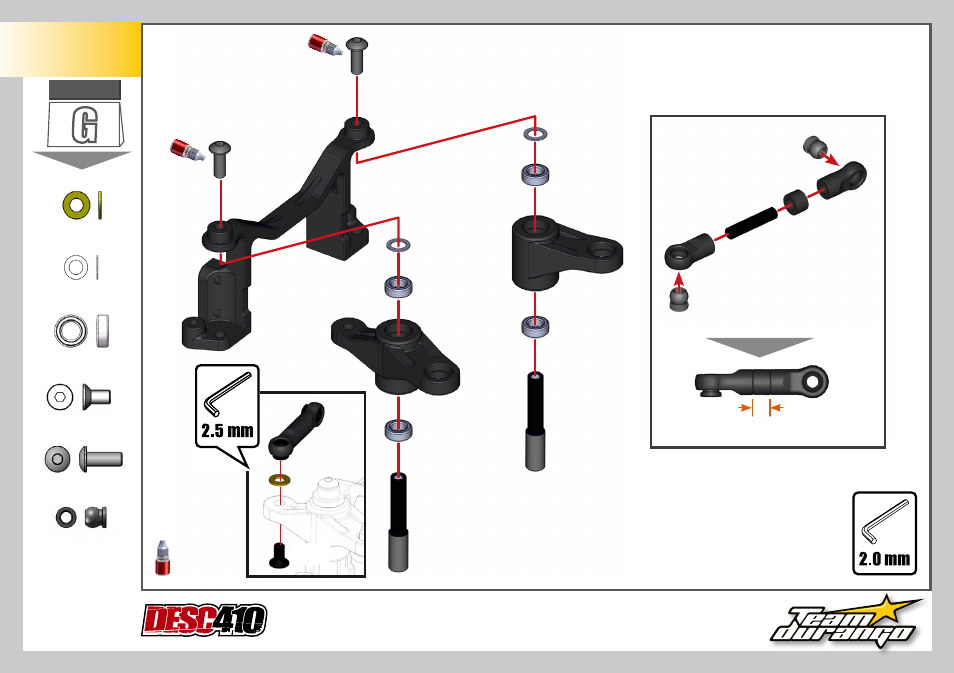 G

2.5 mm

2.0 mm

DESC410

Team durango