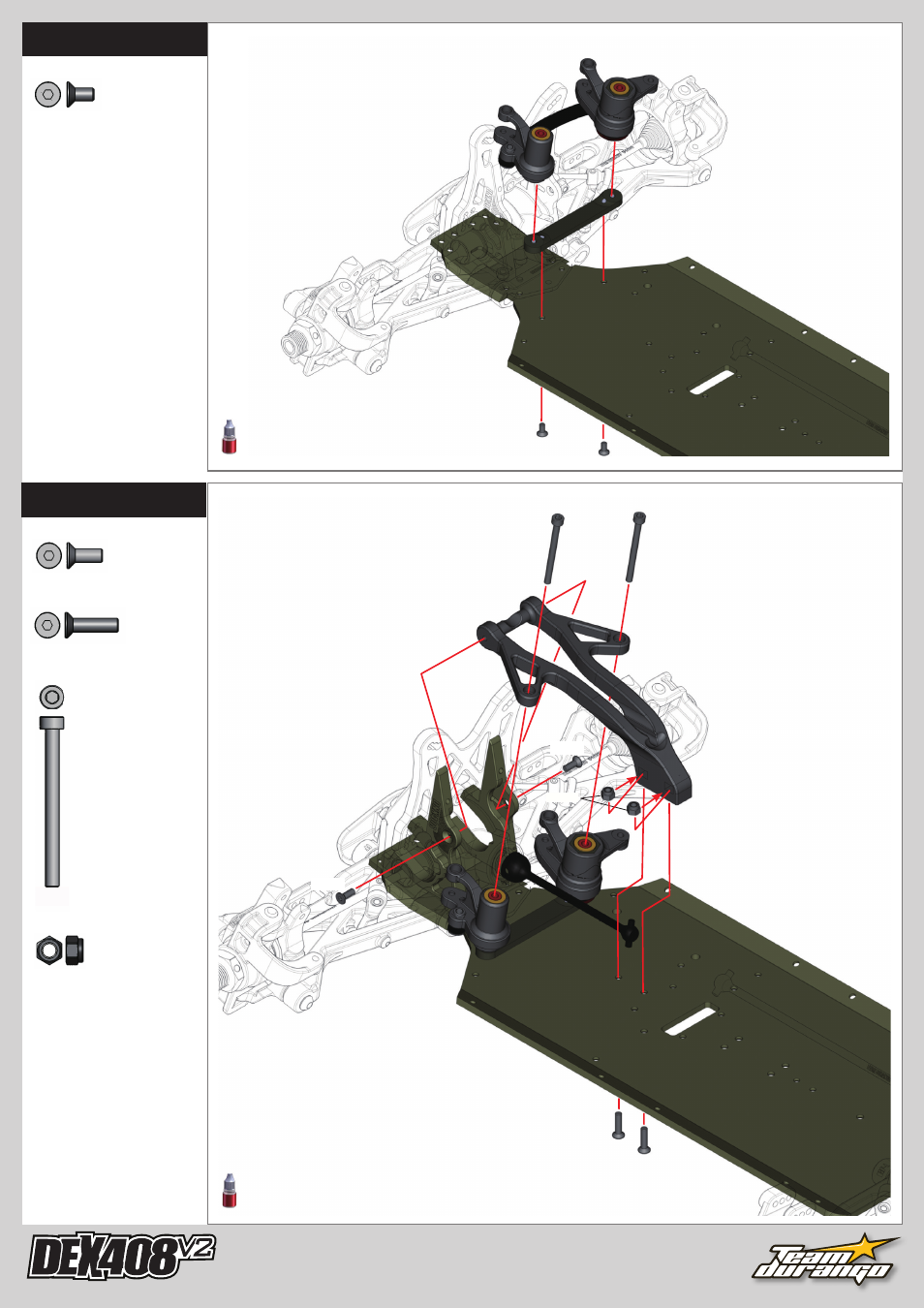 DEX408 V2

Team durango