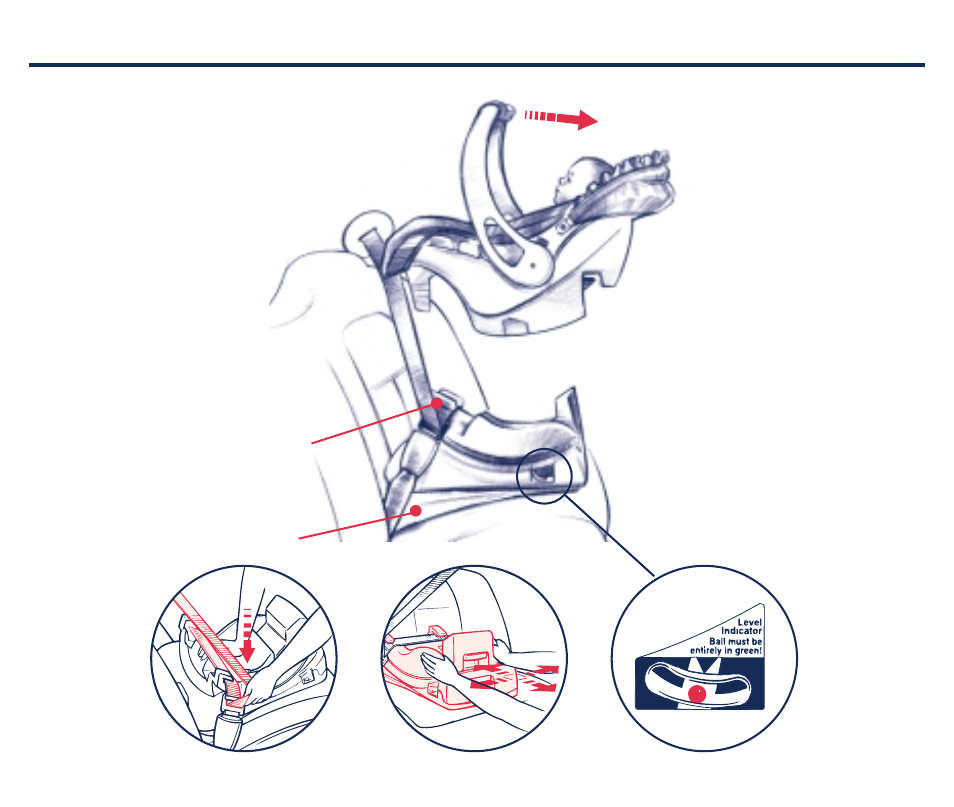 Level Indicator Ball must be entirely in green!