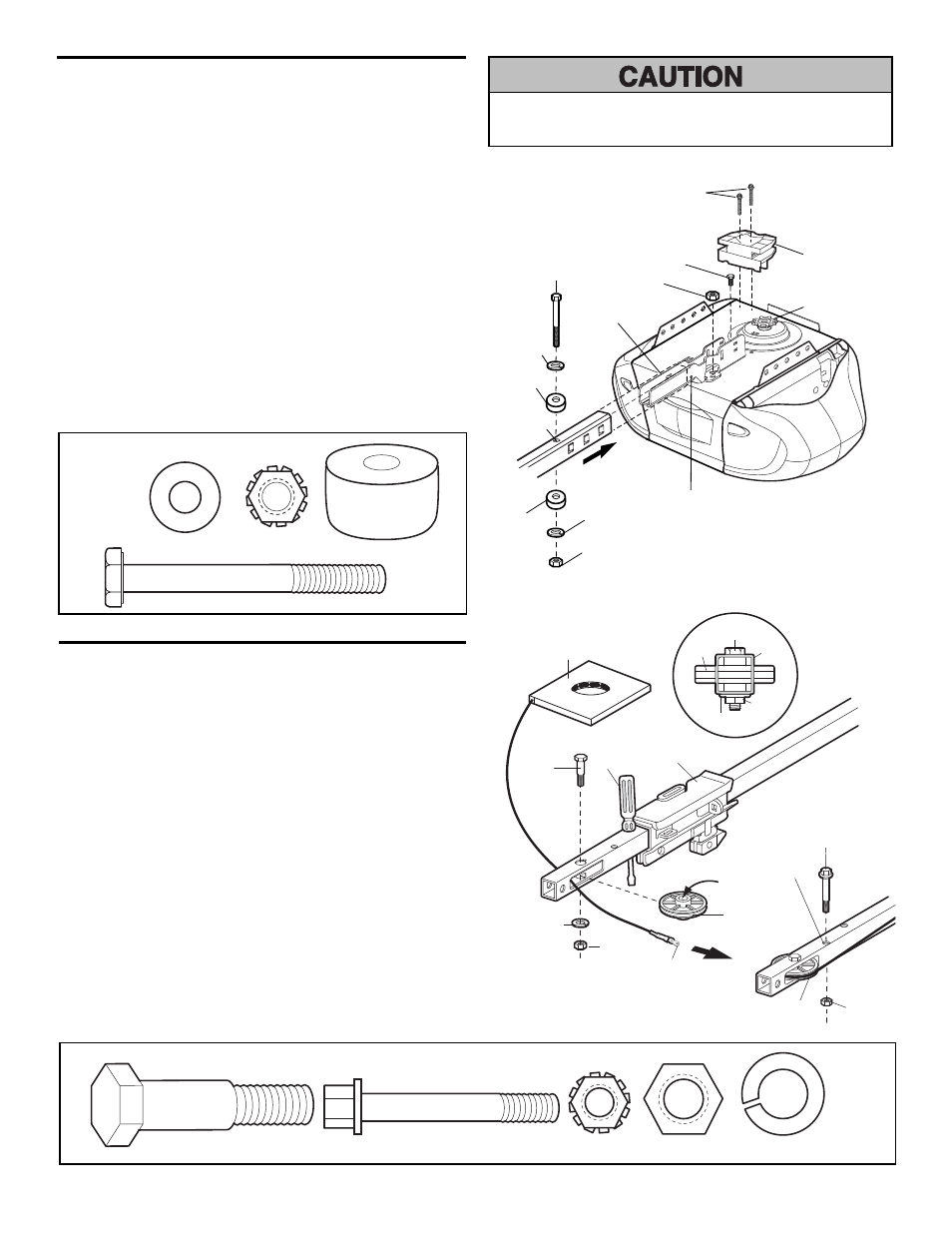 CAUTION