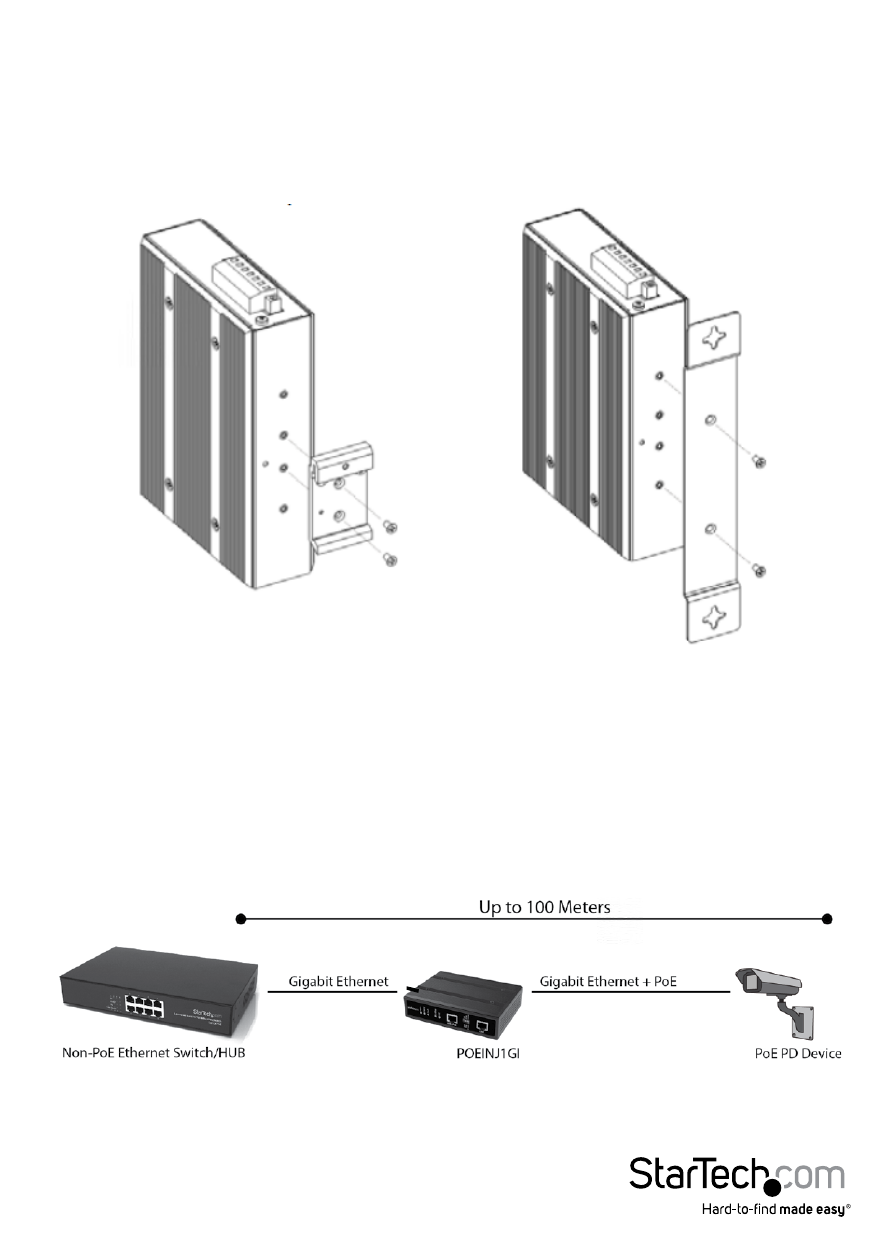 Up to 100 Meters

Gigabit Ethernet

Gigabit Ethernet + PoE

Non-PoE Ethernet Switch/HUB

POEINJ1GI

PoE PD Device

StarTech.com
Hard-to-find made easy®