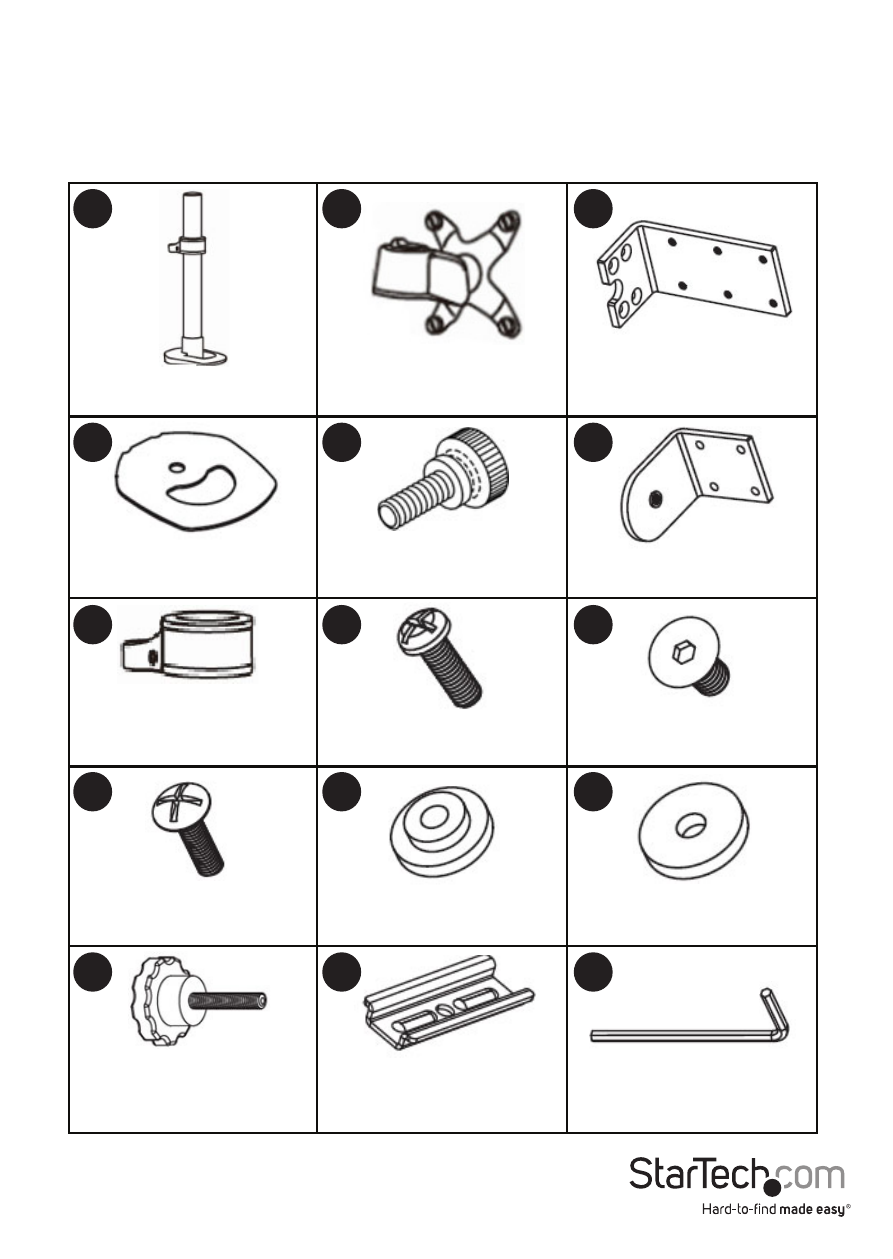 StarTech.com
Hard-to-find made easy®