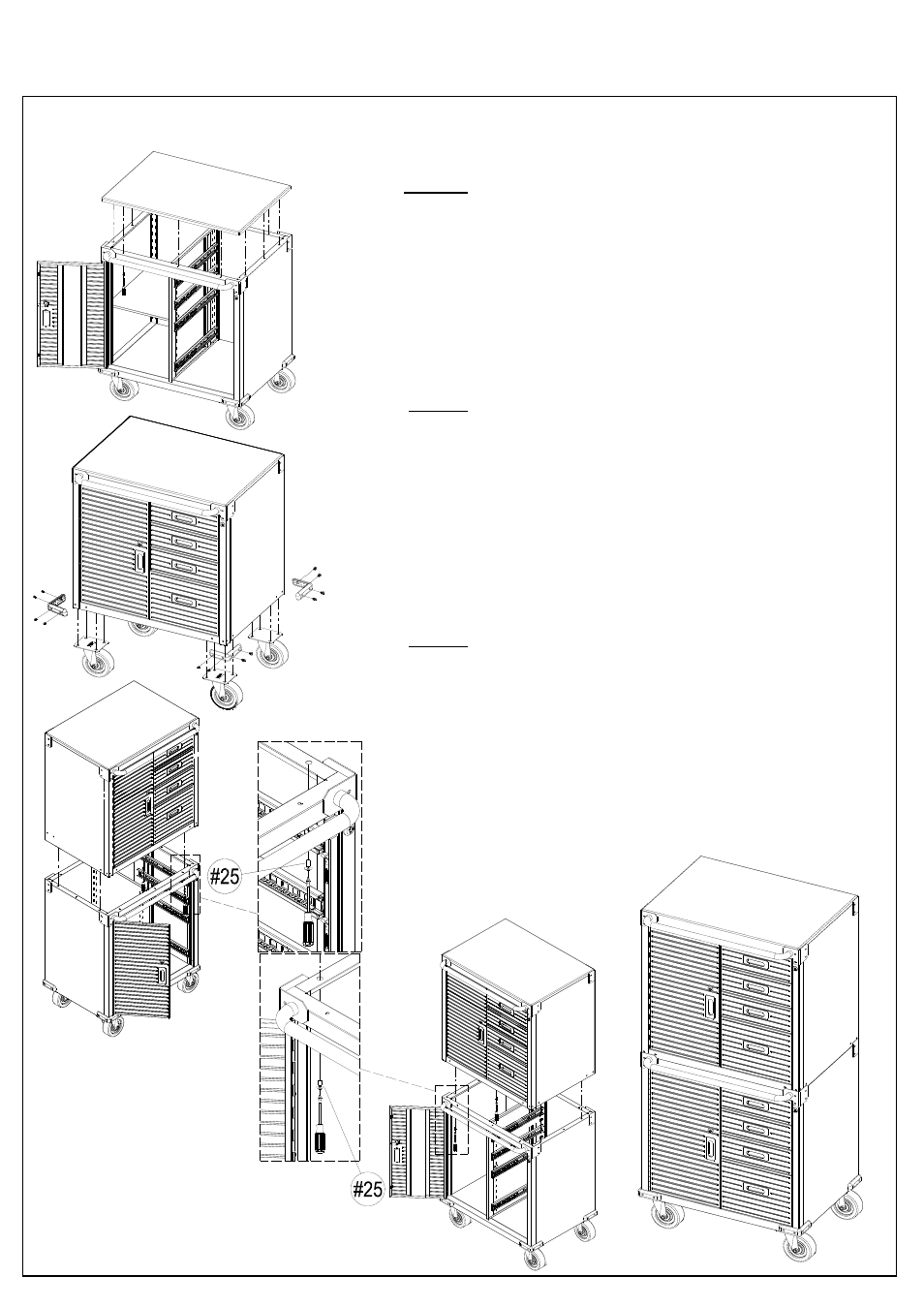 #25

#25